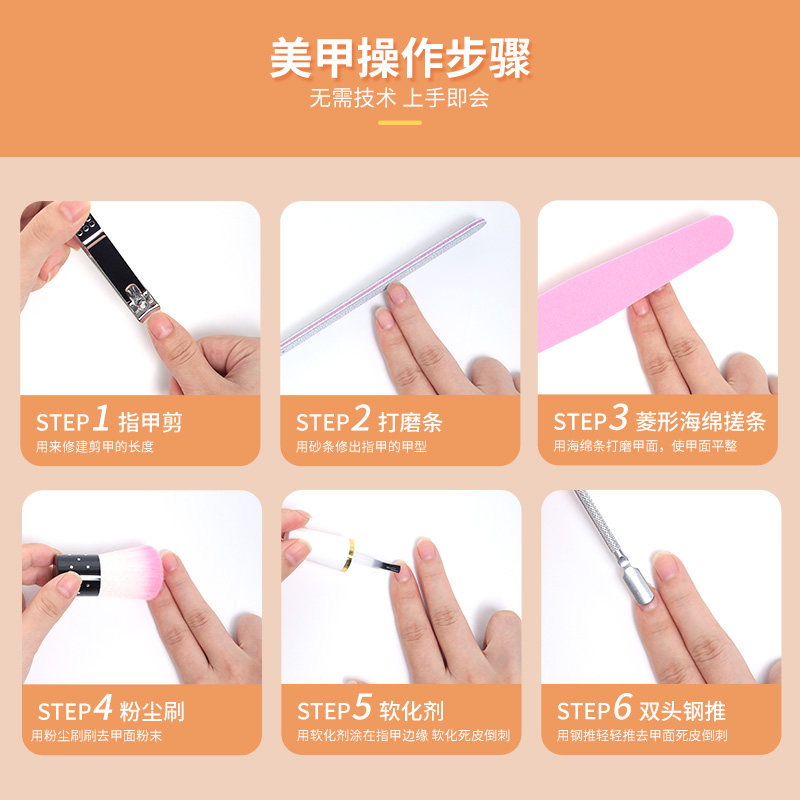 美甲操作步骤

无需技术 上手即会

STEP1 指甲剪
用来修建剪甲的长度

STEP2 打磨条
用砂条修出指甲的甲型

STEP3 菱形海绵搓条
用海绵条打磨甲面，使甲面平整

STEP4 粉尘刷
用粉尘刷刷去甲面粉末

STEP5 软化剂
用软化剂涂在指甲边缘 软化死皮倒刺

STEP6 双头钢推
用钢推轻轻推去甲面死皮倒刺