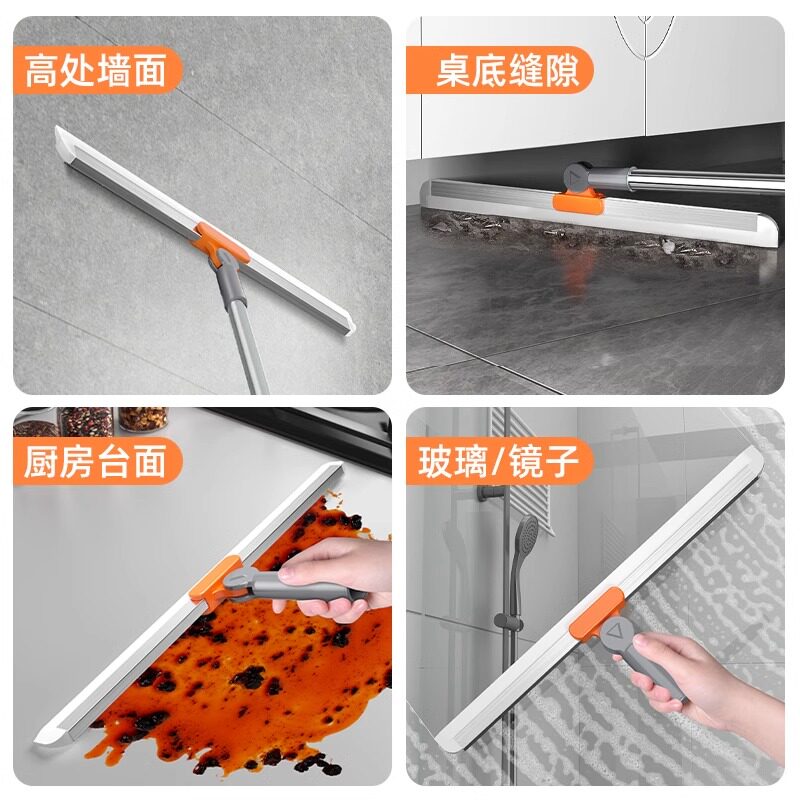 高处墙面

桌底缝隙

厨房台面

玻璃/镜子