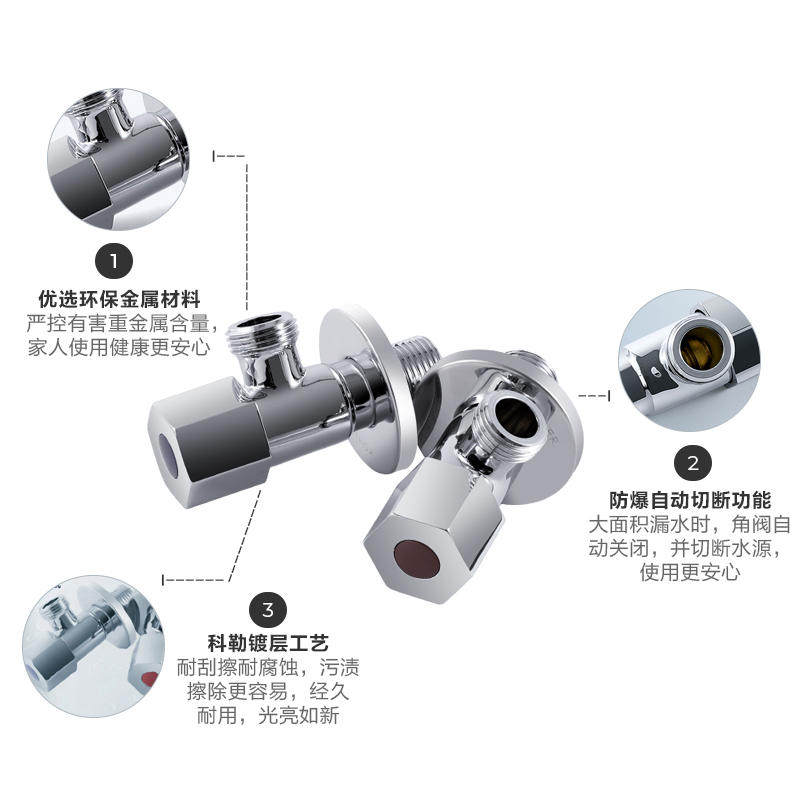 1
优选环保金属材料
严控有害重金属含量，家人使用健康更安心

2
防爆自动切断功能
大面积漏水时，角阀自动关闭，并切断水源，使用更安心

3
科勒镀层工艺
耐刮擦耐腐蚀，污渍擦除更容易，经久耐用，光亮如新