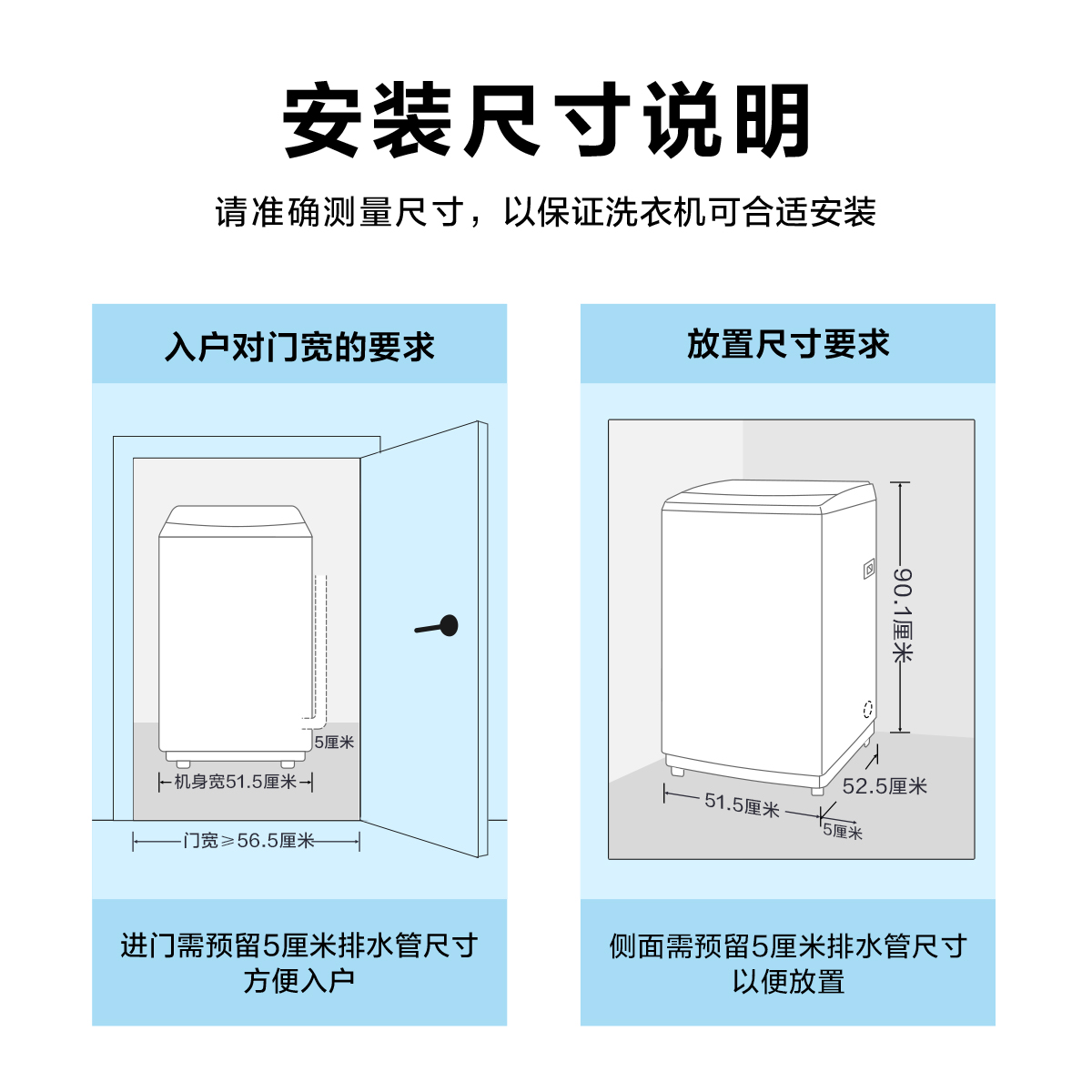 安装尺寸说明

请准确测量尺寸，以保证洗衣机可合适安装

入户对门宽的要求

5厘米

机身宽51.5厘米

门宽≥56.5厘米

进门需预留5厘米排水管尺寸
方便入户

放置尺寸要求

90.1厘米

52.5厘米

51.5厘米

5厘米

侧面需预留5厘米排水管尺寸
以便放置