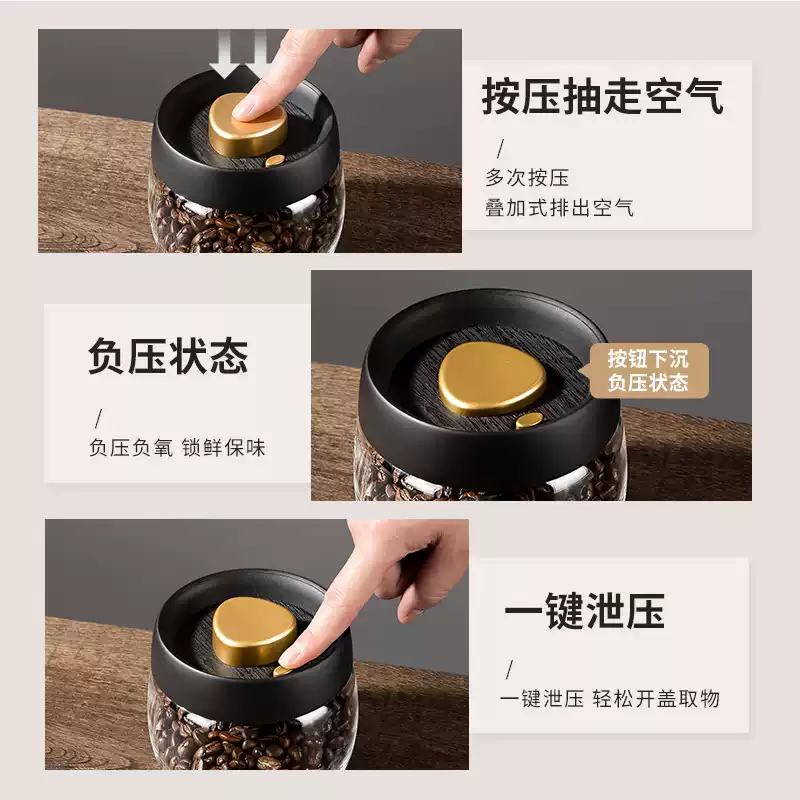 按压抽走空气

/

多次按压
叠加式排出空气

负压状态

/

负压负氧 锁鲜保味

按钮下沉
负压状态

一键泄压

/

一键泄压 轻松开盖取物