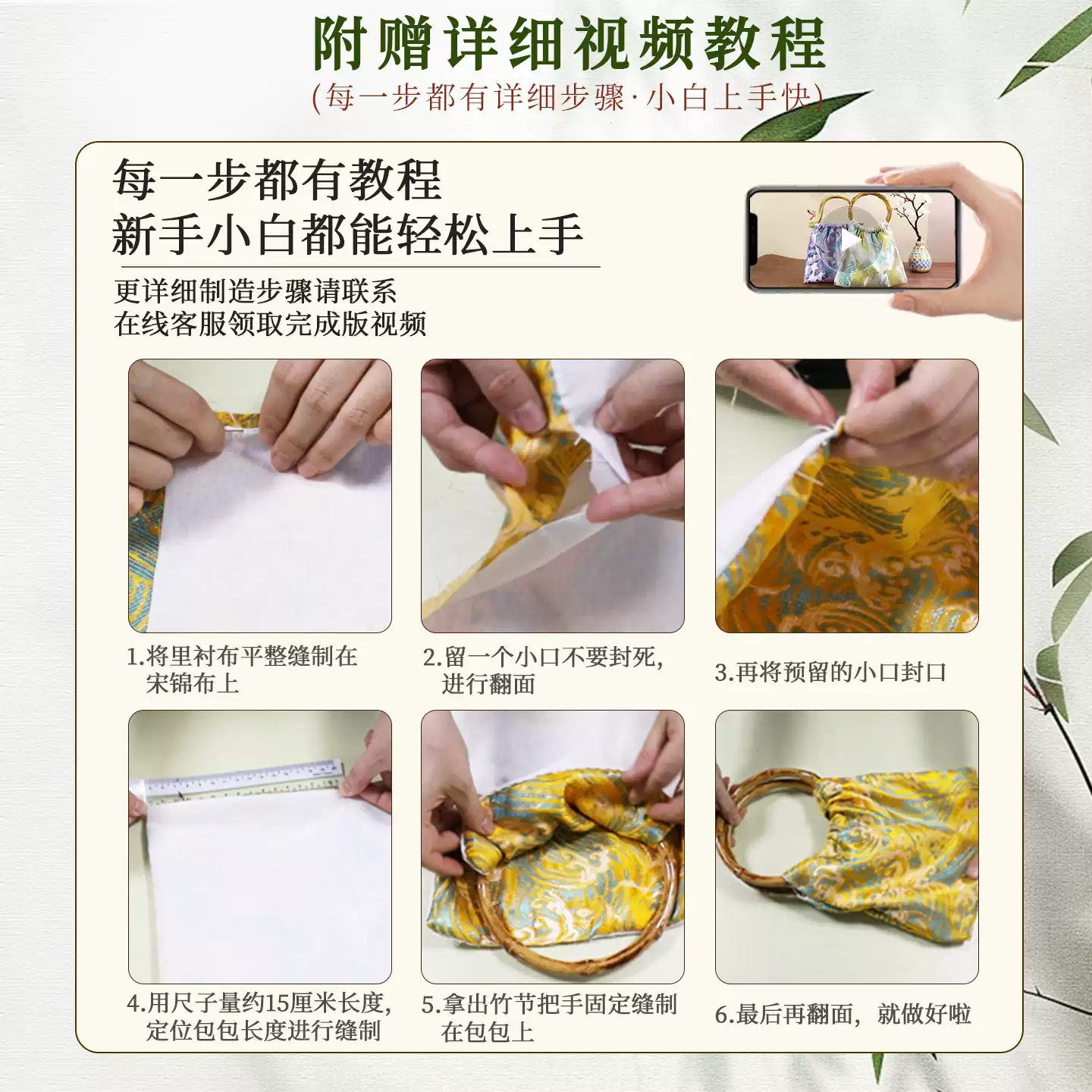 附赠详细视频教程
(每一步都有详细步骤·小白上手快)

每一步都有教程
新手小白都能轻松上手

更详细制造步骤请联系
在线客服领取完成版视频

1.将里衬布平整缝制在宋锦布上

2.留一个小口不要封死，进行翻面

3.再将预留的小口封口

4.用尺子量约15厘米长度，定位包包长度进行缝制

5.拿出竹节把手固定缝制在包包上

6.最后再翻面，就做好啦