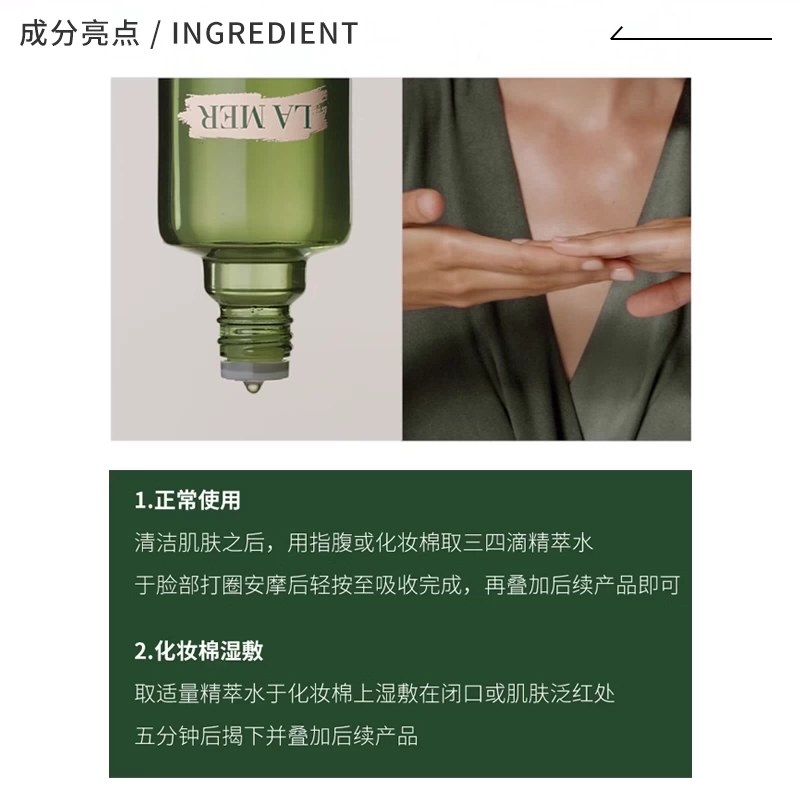 成分亮点 / INGREDIENT

LA MER

1.正常使用
清洁肌肤之后，用指腹或化妆棉取三四滴精萃水
于脸部打圈安摩后轻按至吸收完成，再叠加后续产品即可

2.化妆棉湿敷
取适量精萃水于化妆棉上湿敷在闭口或肌肤泛红处
五分钟后揭下并叠加后续产品