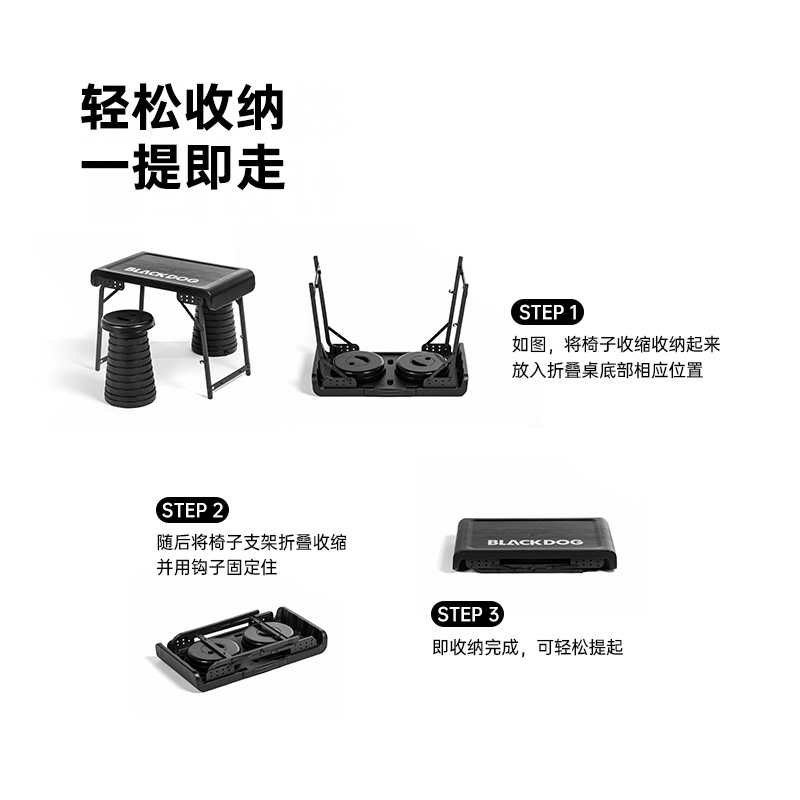 轻松收纳
一提即走

BLACKDOG

STEP 1
如图，将椅子收缩收纳起来
放入折叠桌底部相应位置

STEP 2
随后将椅子支架折叠收缩
并用钩子固定住

BLACKDOG

STEP 3
即收纳完成，可轻松提起