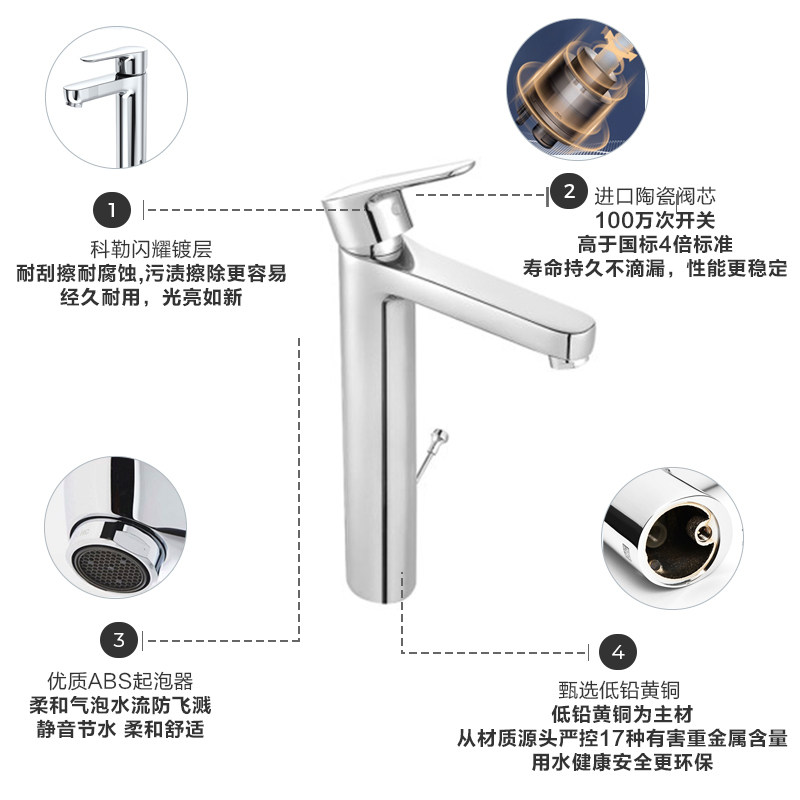 1
科勒闪耀镀层
耐刮擦耐腐蚀,污渍擦除更容易
经久耐用，光亮如新

2
进口陶瓷阀芯
100万次开关
高于国标4倍标准
寿命持久不滴漏，性能更稳定

3
优质ABS起泡器
柔和气泡水流防飞溅
静音节水 柔和舒适

4
甄选低铅黄铜
低铅黄铜为主材
从材质源头严控17种有害重金属含量
用水健康安全更环保