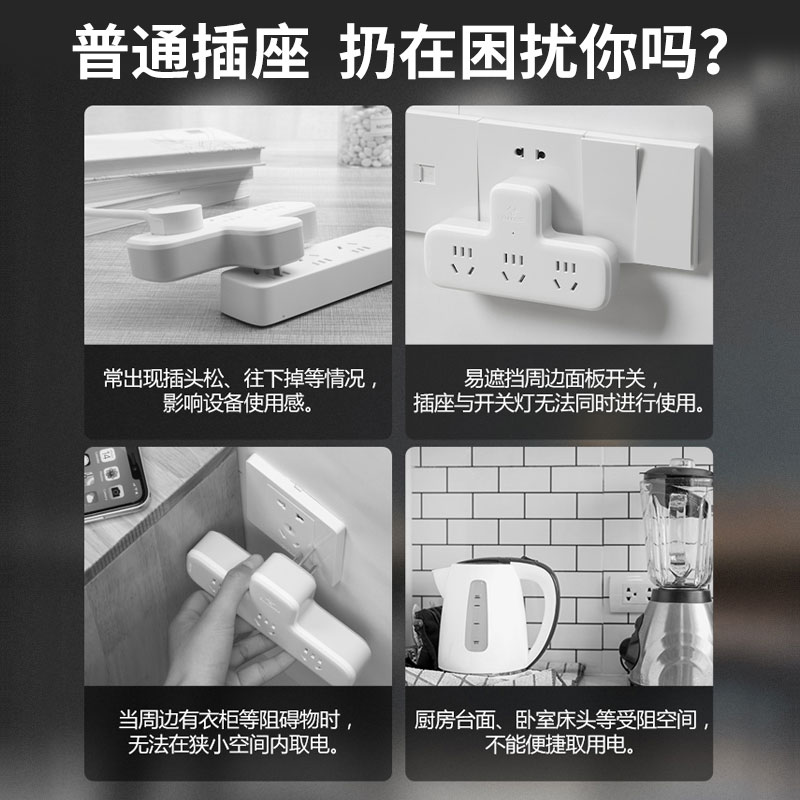 普通插座 扔在困扰你吗？

常出现插头松、往下掉等情况，影响设备使用感。

易遮挡周边面板开关，插座与开关灯无法同时进行使用。

当周边有衣柜等阻碍物时，无法在狭小空间内取电。

厨房台面、卧室床头等受阻空间，不能便捷取用电。