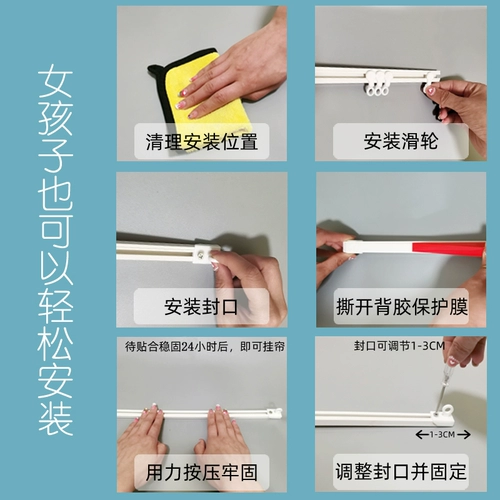 女孩子也可以轻松安装

清理安装位置

安装滑轮

安装封口

撕开背胶保护膜

待贴合稳固24小时后，即可挂帘

用力按压牢固

封口可调节1-3CM

1-3CM

调整封口并固定