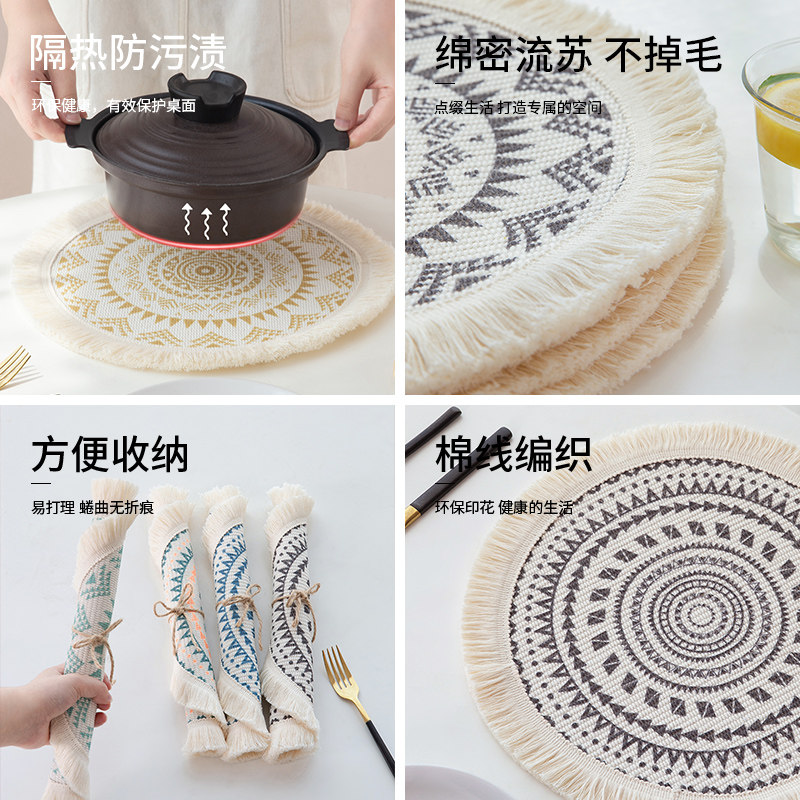 隔热防污渍

环保健康，有效保护桌面

绵密流苏 不掉毛

点缀生活 打造专属的空间

方便收纳

易打理 蜷曲无折痕

棉线编织

环保印花 健康的生活