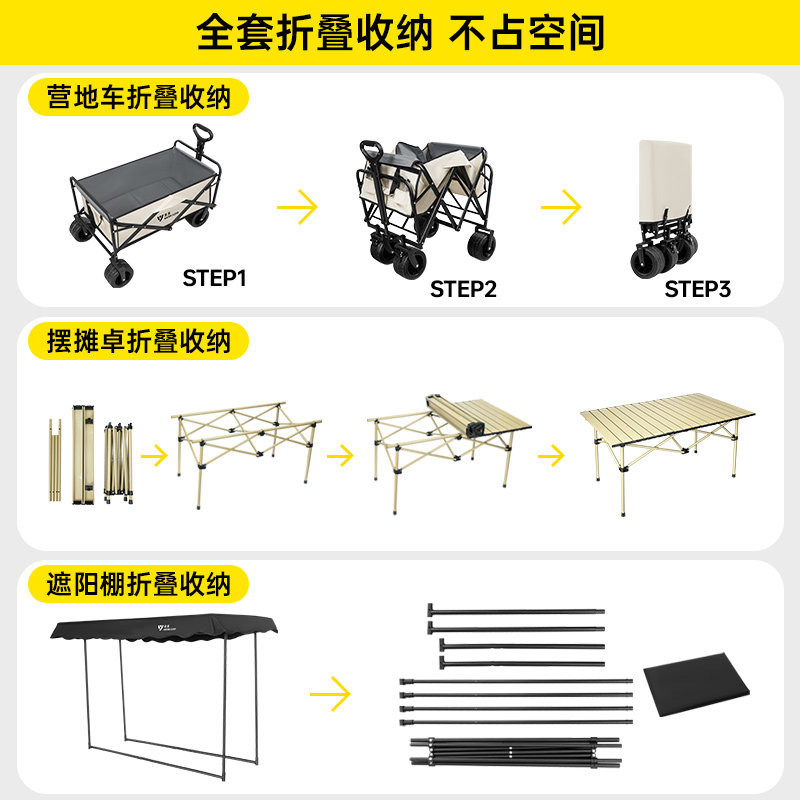 全套折叠收纳 不占空间

营地车折叠收纳

STEP1

STEP2

STEP3

摆摊卓折叠收纳

遮阳棚折叠收纳