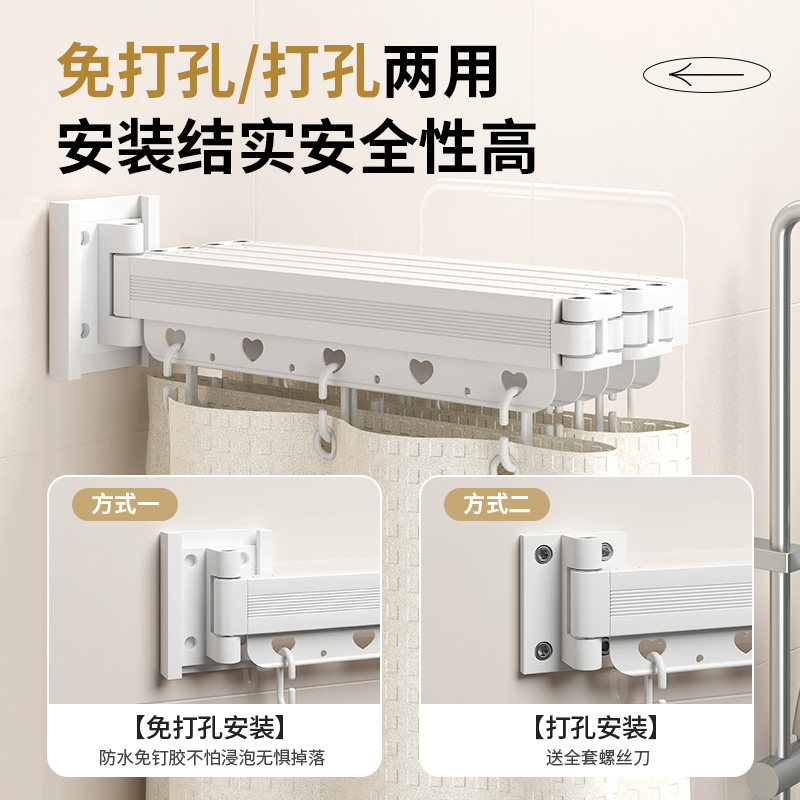 免打孔/打孔两用
安装结实安全性高

方式一

【免打孔安装】
防水免钉胶不怕浸泡无惧掉落

方式二

【打孔安装】
送全套螺丝刀