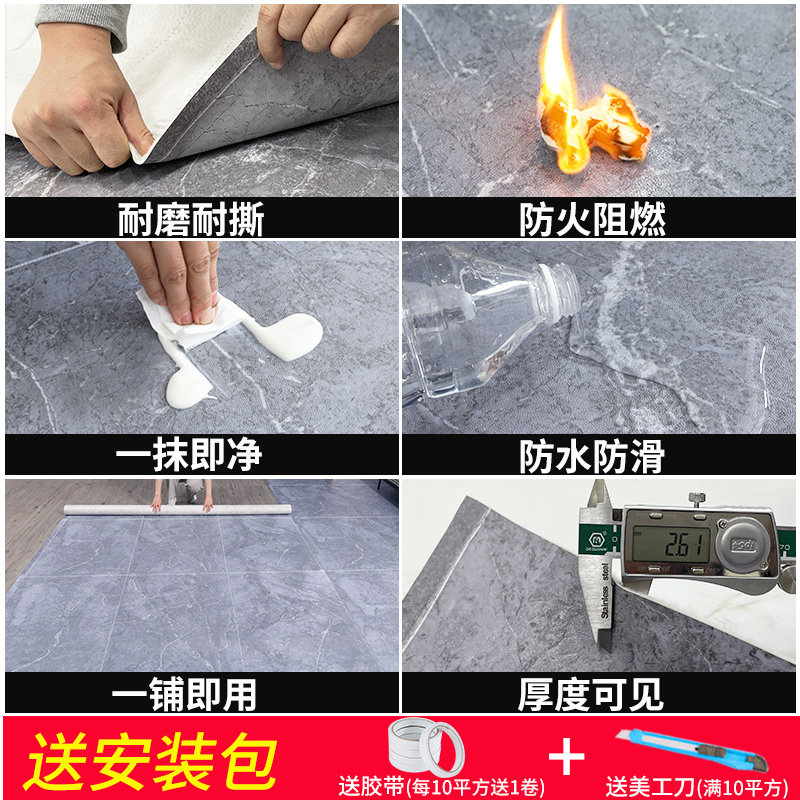 耐磨耐撕

防火阻燃

一抹即净

防水防滑

一铺即用

2.61

Stainless steel

厚度可见

送安装包

送胶带(每10平方送1卷)

+

送美工刀(满10平方)