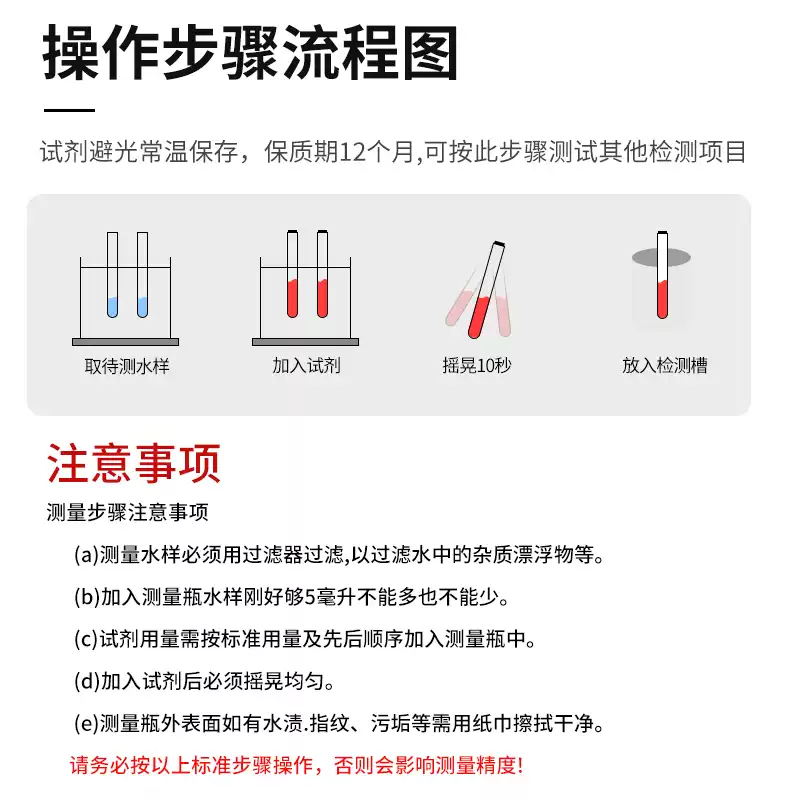 操作步骤流程图

试剂避光常温保存，保质期12个月,可按此步骤测试其他检测项目

取待测水样

加入试剂

摇晃10秒

放入检测槽

注意事项

测量步骤注意事项

(a)测量水样必须用过滤器过滤,以过滤水中的杂质漂浮物等。

(b)加入测量瓶水样刚好够5毫升不能多也不能少。

(c)试剂用量需按标准用量及先后顺序加入测量瓶中。

(d)加入试剂后必须摇晃均匀。

(e)测量瓶外表面如有水渍.指纹、污垢等需用纸巾擦拭干净。

请务必按以上标准步骤操作，否则会影响测量精度!