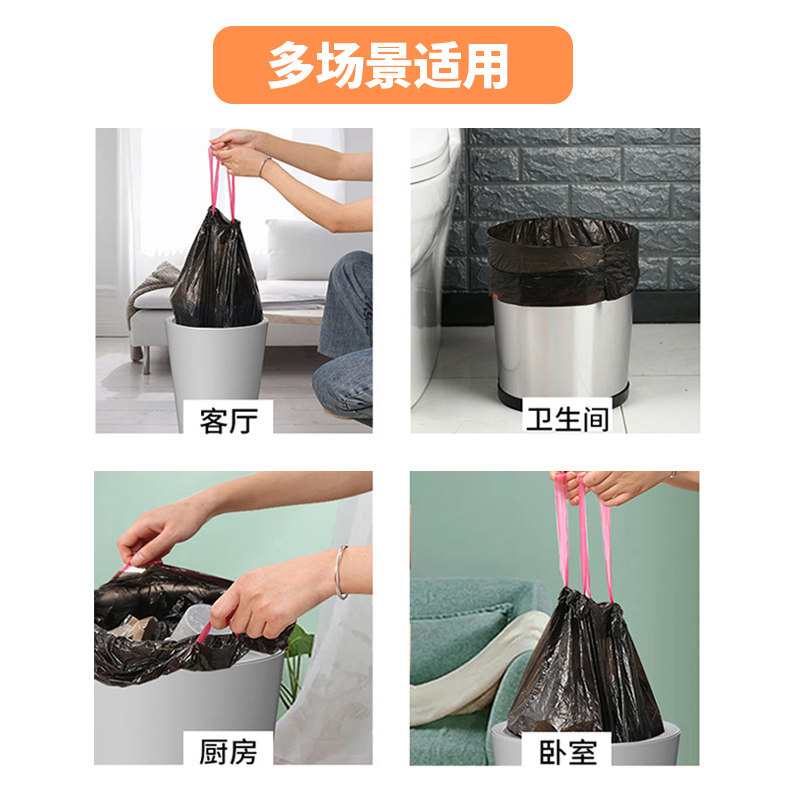 多场景适用

客厅

卫生间

厨房

卧室