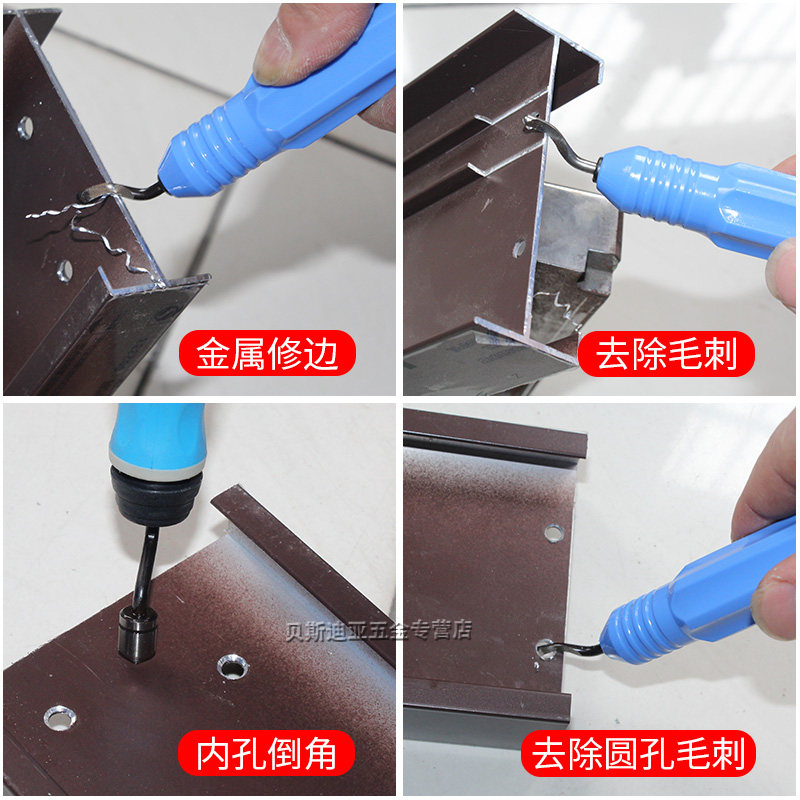 金属修边

去除毛刺

贝斯迪亚五金专营店

内孔倒角

去除圆孔毛刺