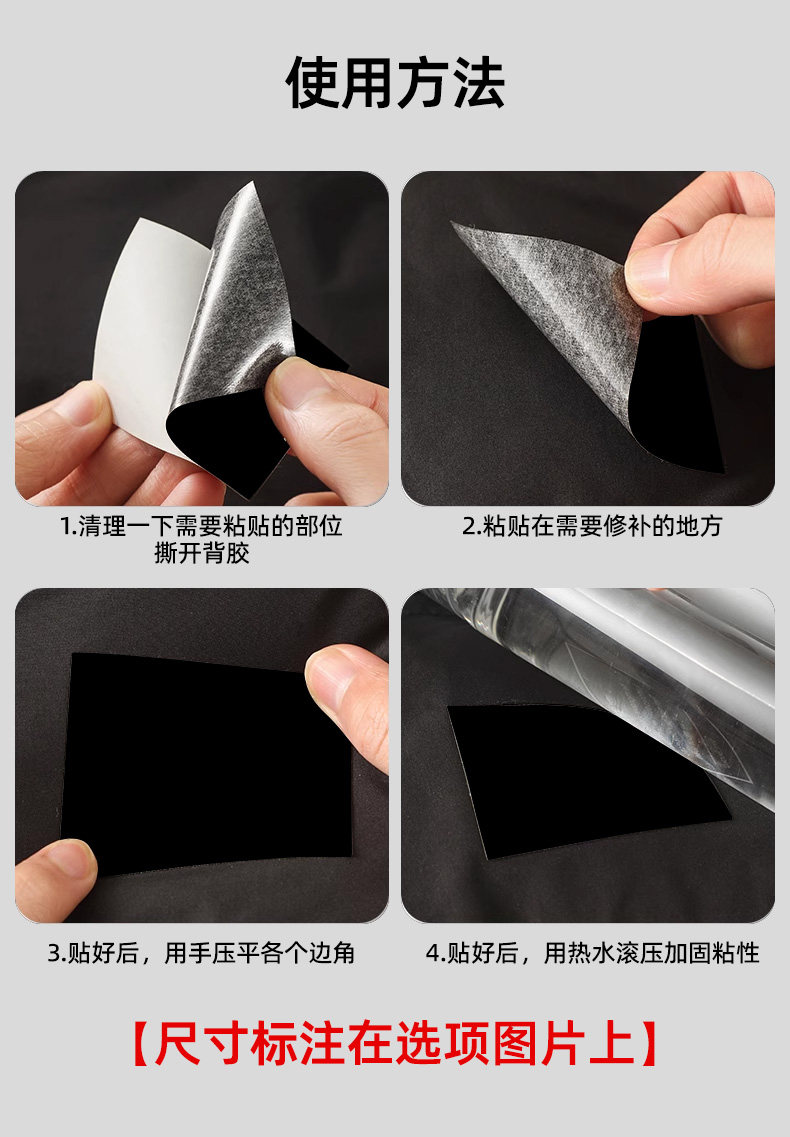 使用方法

1.清理一下需要粘贴的部位
撕开背胶

2.粘贴在需要修补的地方

3.贴好后，用手压平各个边角

4.贴好后，用热水滚压加固粘性

【尺寸标注在选项图片上】