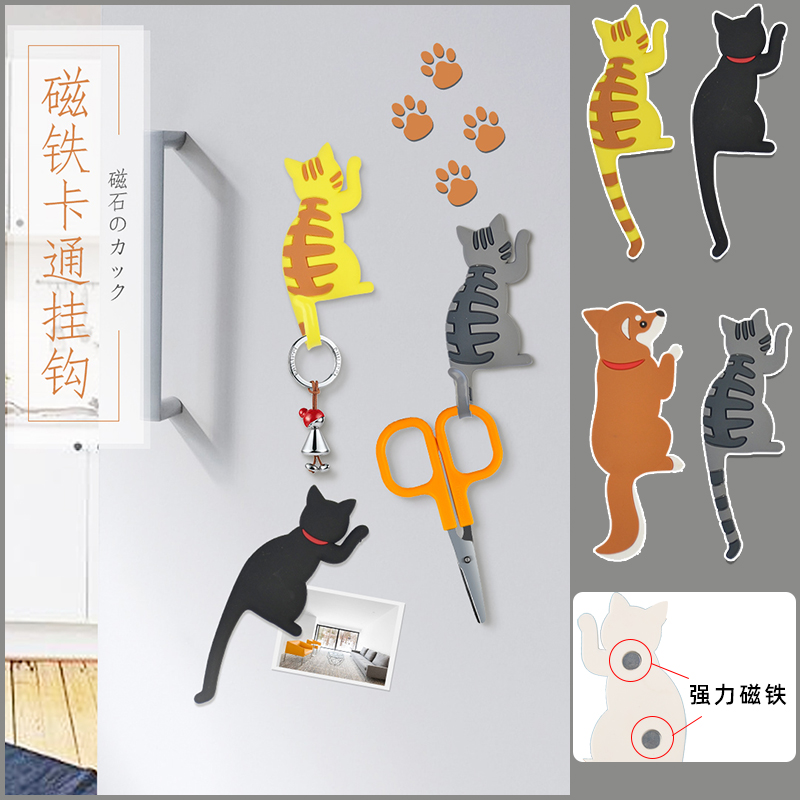 磁铁卡通挂钩

磁石のカック

强力磁铁