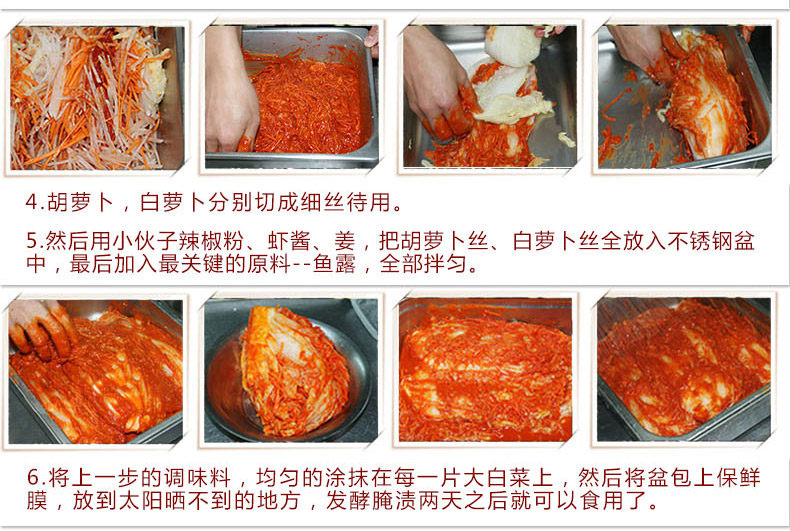 4.胡萝卜，白萝卜分别切成细丝待用。

5.然后用小伙子辣椒粉、虾酱、姜，把胡萝卜丝、白萝卜丝全放入不锈钢盆中，最后加入最关键的原料--鱼露，全部拌匀。

6.将上一步的调味料，均匀的涂抹在每一片大白菜上，然后将盆包上保鲜膜，放到太阳晒不到的地方，发酵腌渍两天之后就可以食用了。