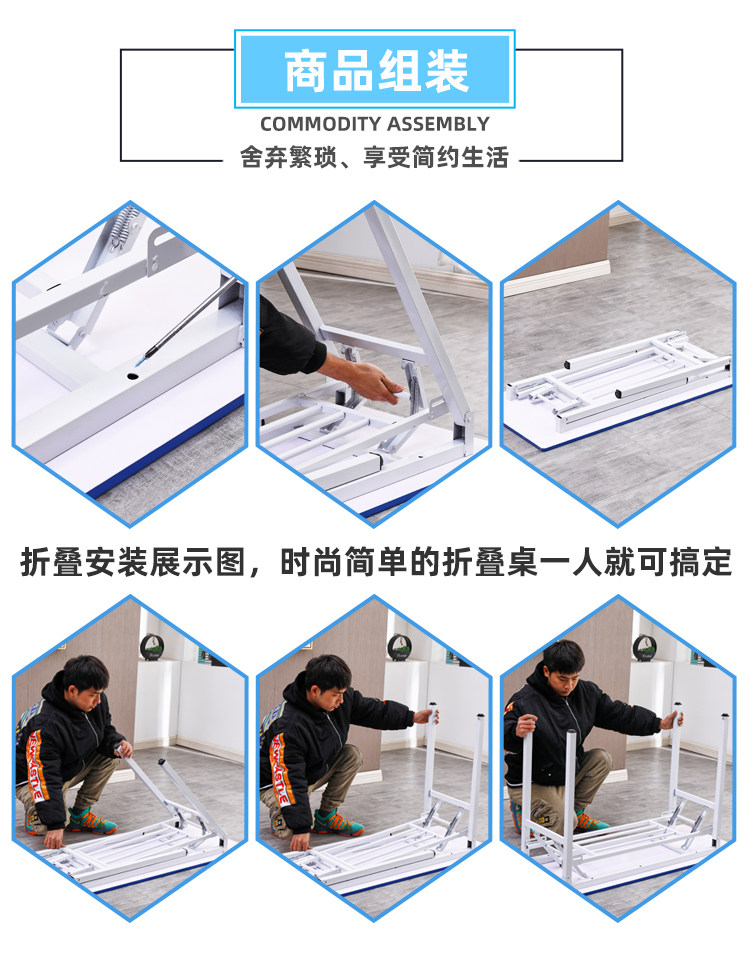 商品组装
COMMODITY ASSEMBLY
舍弃繁琐、享受简约生活

折叠安装展示图，时尚简单的折叠桌一人就可搞定