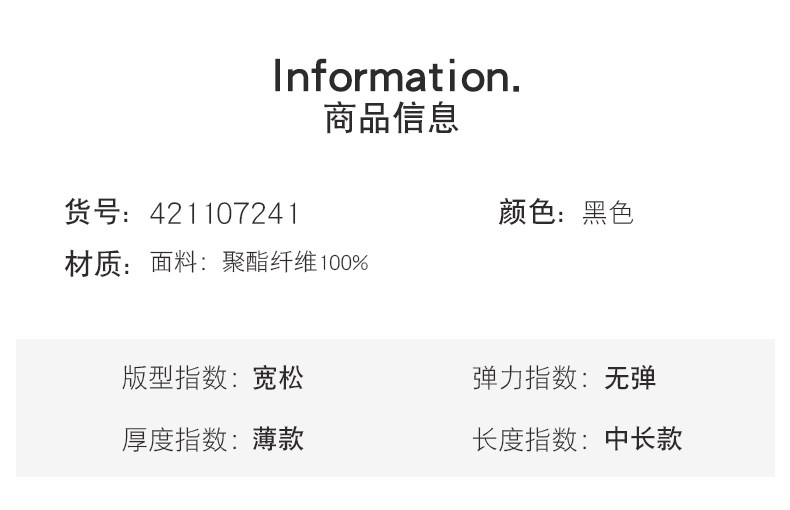 Information.
商品信息

货号：421107241
颜色：黑色
材质：面料：聚酯纤维100%

版型指数：宽松
弹力指数：无弹
厚度指数：薄款
长度指数：中长款