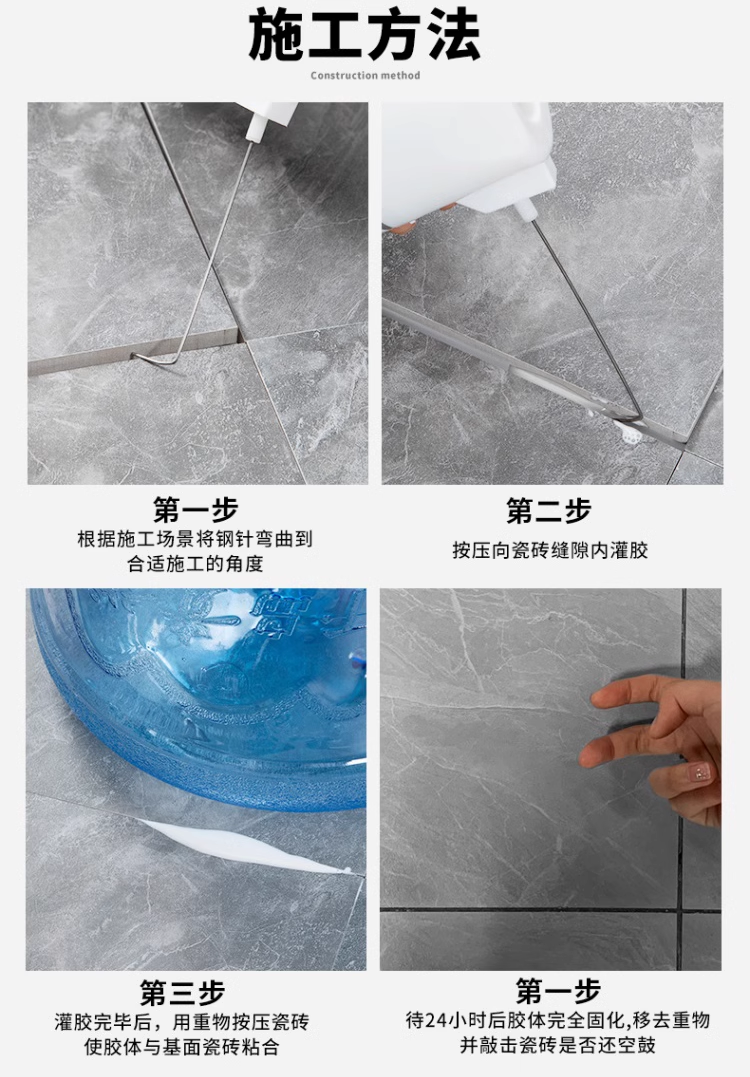 施工方法
Construction method

第一步
根据施工场景将钢针弯曲到合适施工的角度

第二步
按压向瓷砖缝隙内灌胶

第三步
灌胶完毕后，用重物按压瓷砖使胶体与基面瓷砖粘合

第一步
待24小时后胶体完全固化,移去重物并敲击瓷砖是否还空鼓