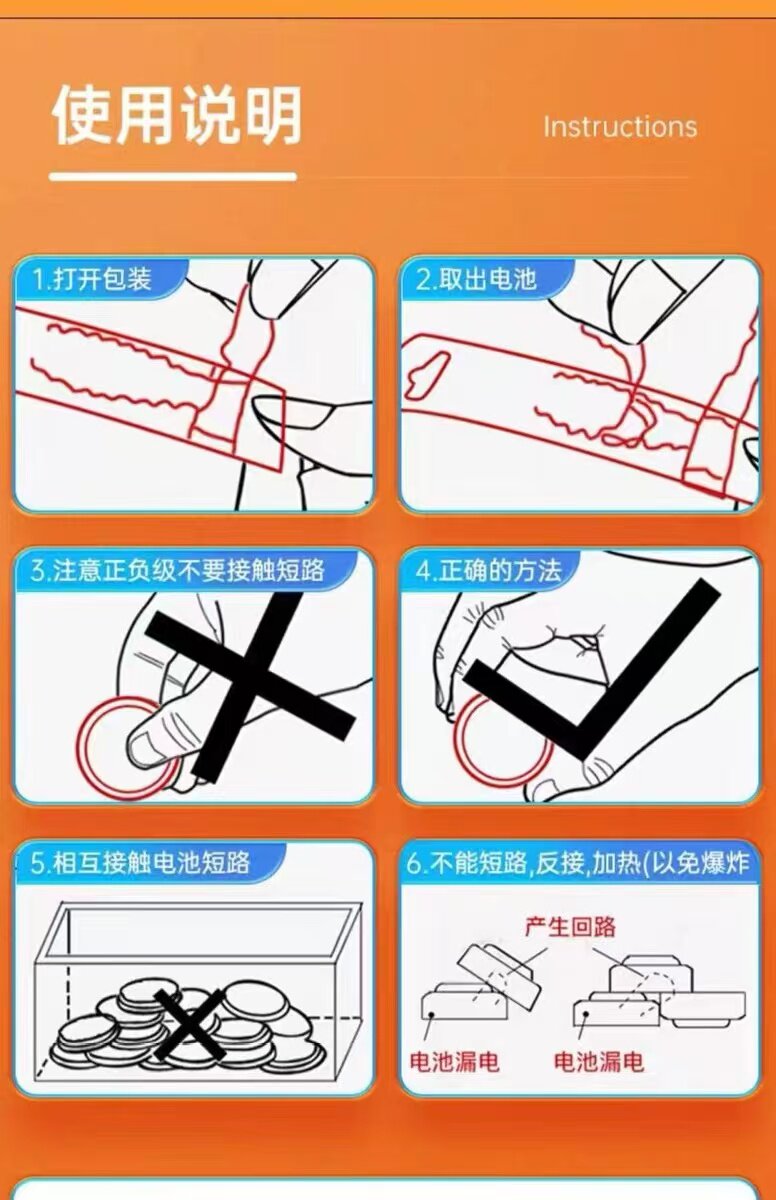 使用说明

Instructions

1.打开包装

2.取出电池

3.注意正负级不要接触短路

4.正确的方法

5.相互接触电池短路

6.不能短路,反接,加热(以免爆炸

产生回路

电池漏电

电池漏电