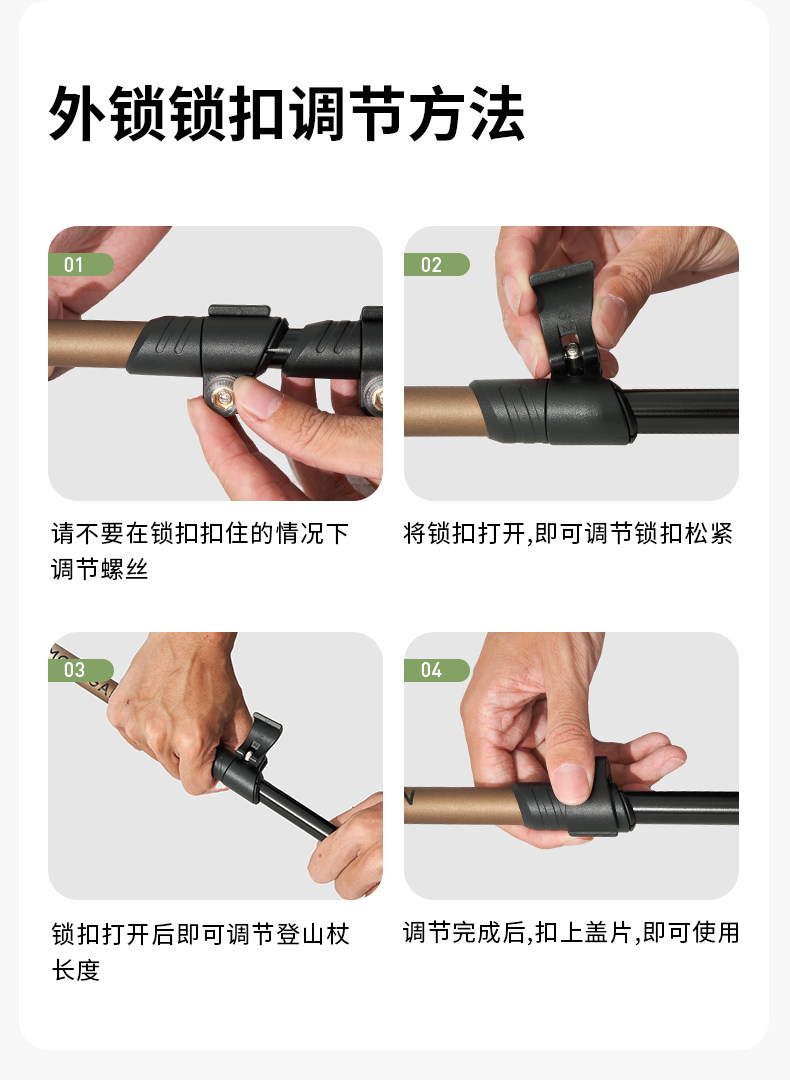 外锁锁扣调节方法

01

请不要在锁扣扣住的情况下调节螺丝

02

将锁扣打开,即可调节锁扣松紧

03

锁扣打开后即可调节登山杖长度

04

调节完成后,扣上盖片,即可使用