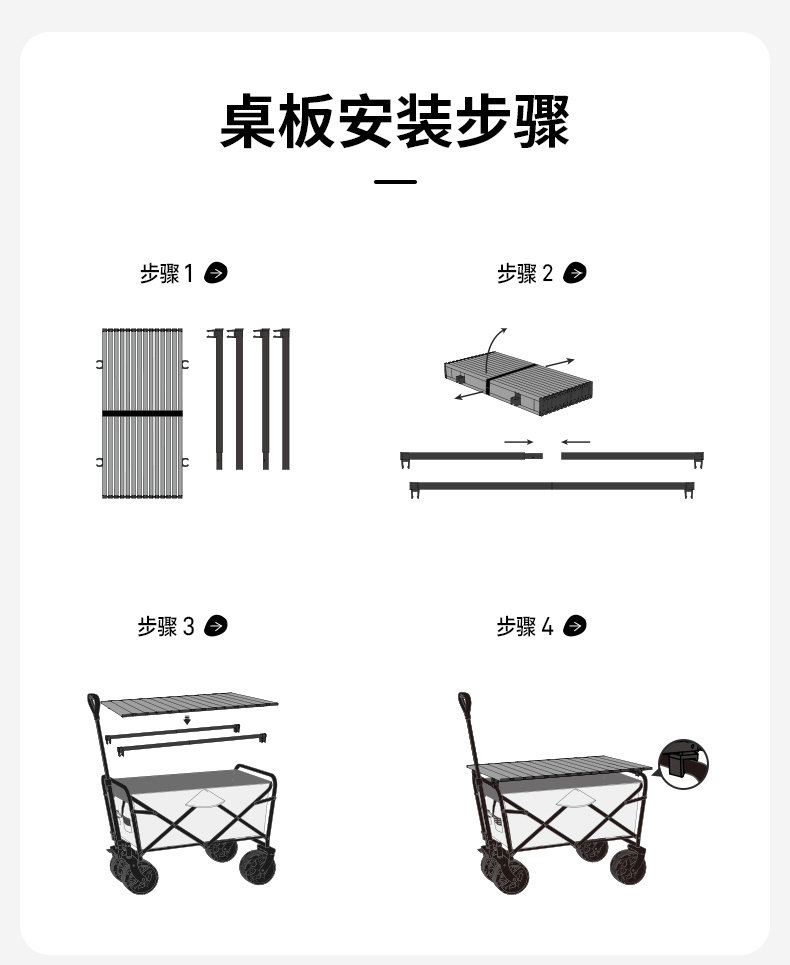 桌板安装步骤

步骤 1

步骤 2

步骤 3

步骤 4