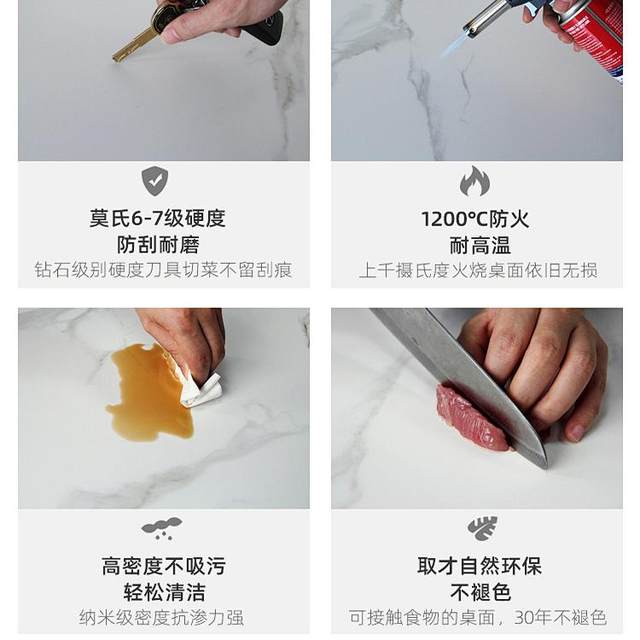 莫氏6-7级硬度
防刮耐磨
钻石级别硬度刀具切菜不留刮痕

1200°C防火
耐高温
上千摄氏度火烧桌面依旧无损

高密度不吸污
轻松清洁
纳米级密度抗渗力强

取才自然环保
不褪色
可接触食物的桌面，30年不褪色