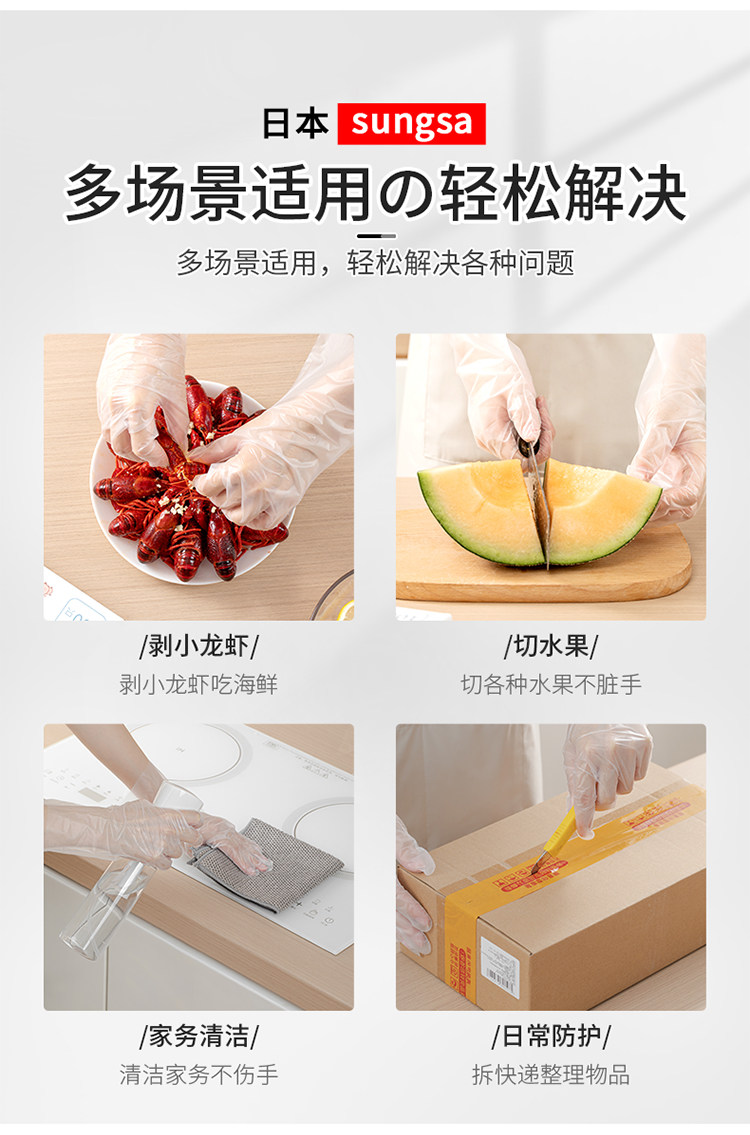 日本 sungsa

多场景适用の轻松解决

多场景适用，轻松解决各种问题

/剥小龙虾/

剥小龙虾吃海鲜

/切水果/

切各种水果不脏手

/家务清洁/

清洁家务不伤手

/日常防护/

拆快递整理物品