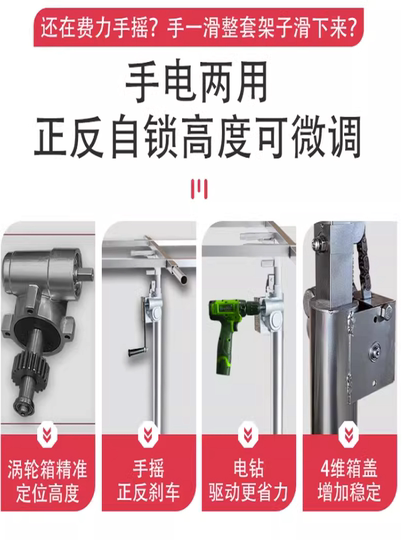 还在费力手摇？手一滑整套架子滑下来？

手电两用
正反自锁高度可微调

涡轮箱精准
定位高度

手摇
正反刹车

电钻
驱动更省力

4维箱盖
增加稳定