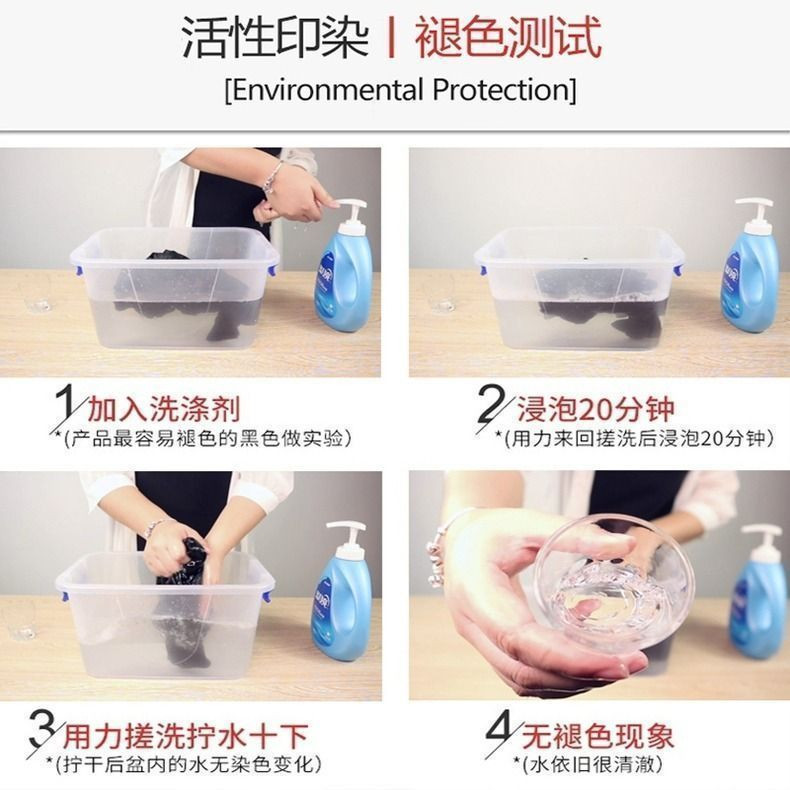 活性印染 | 褪色测试
[Environmental Protection]

1 加入洗涤剂
*(产品最容易褪色的黑色做实验)

2 浸泡20分钟
*(用力来回搓洗后浸泡20分钟)

3 用力搓洗拧水十下
*(拧干后盆内的水无染色变化)

4 无褪色现象
*(水依旧很清澈)