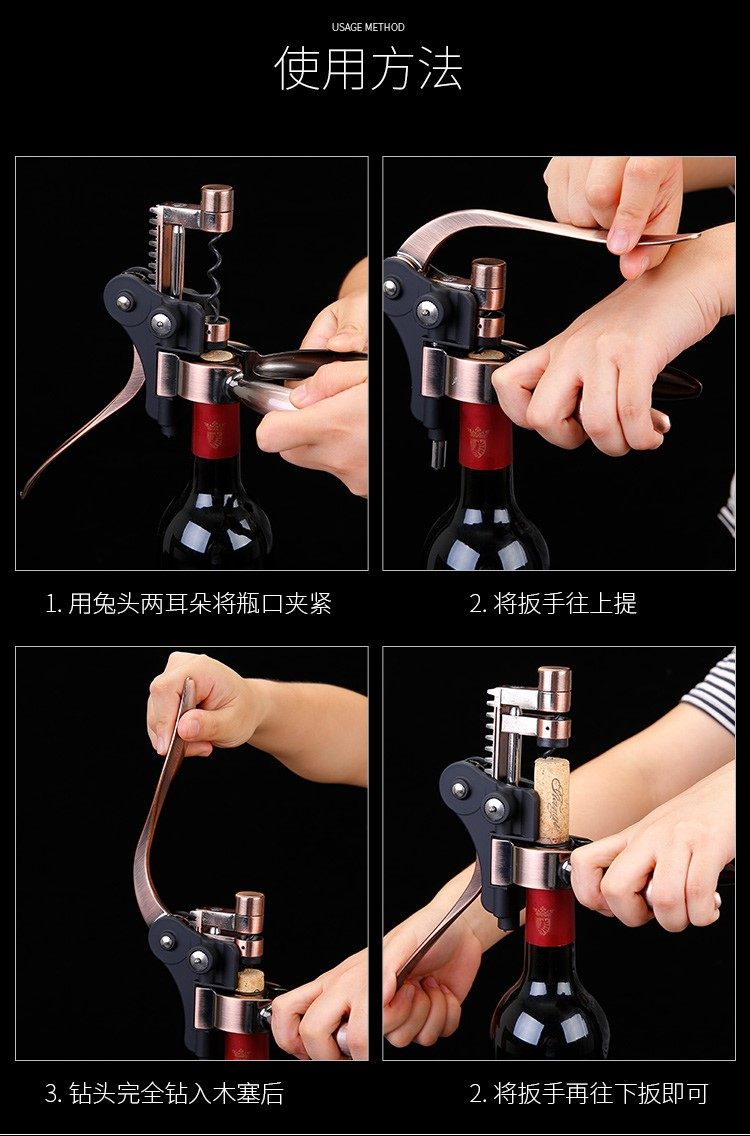 USAGE METHOD

使用方法

1. 用兔头两耳朵将瓶口夹紧

2. 将扳手往上提

3. 钻头完全钻入木塞后

2. 将扳手再往下扳即可