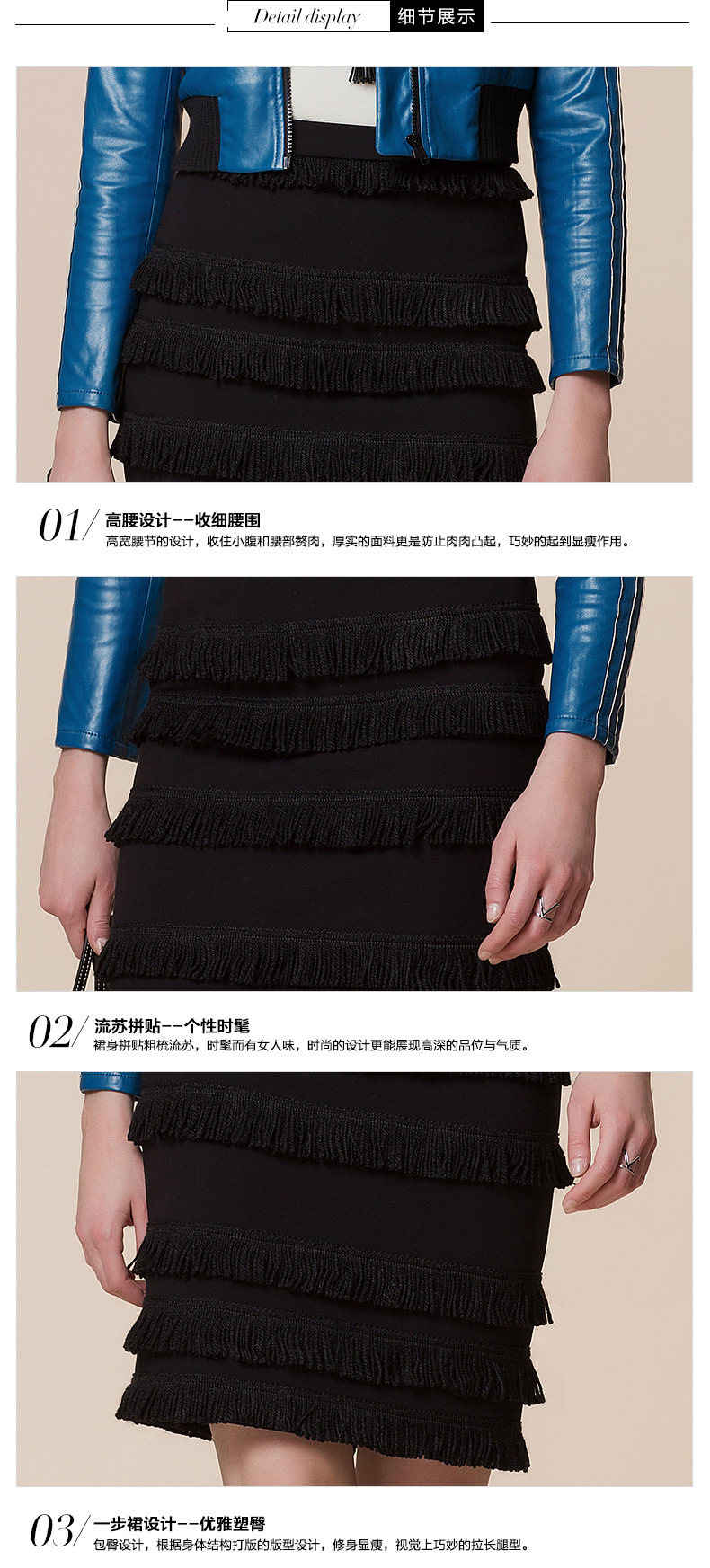 Detail display 细节展示

01/ 高腰设计--收细腰围
高宽腰节的设计，收住小腹和腰部赘肉，厚实的面料更是防止肉肉凸起，巧妙的起到显瘦作用。

02/ 流苏拼贴--个性时髦
裙身拼贴粗梳流苏，时髦而有女人味，时尚的设计更能展现高深的品位与气质。

03/ 一步裙设计--优雅塑臀
包臀设计，根据身体结构打版的版型设计，修身显瘦，视觉上巧妙的拉长腿型。