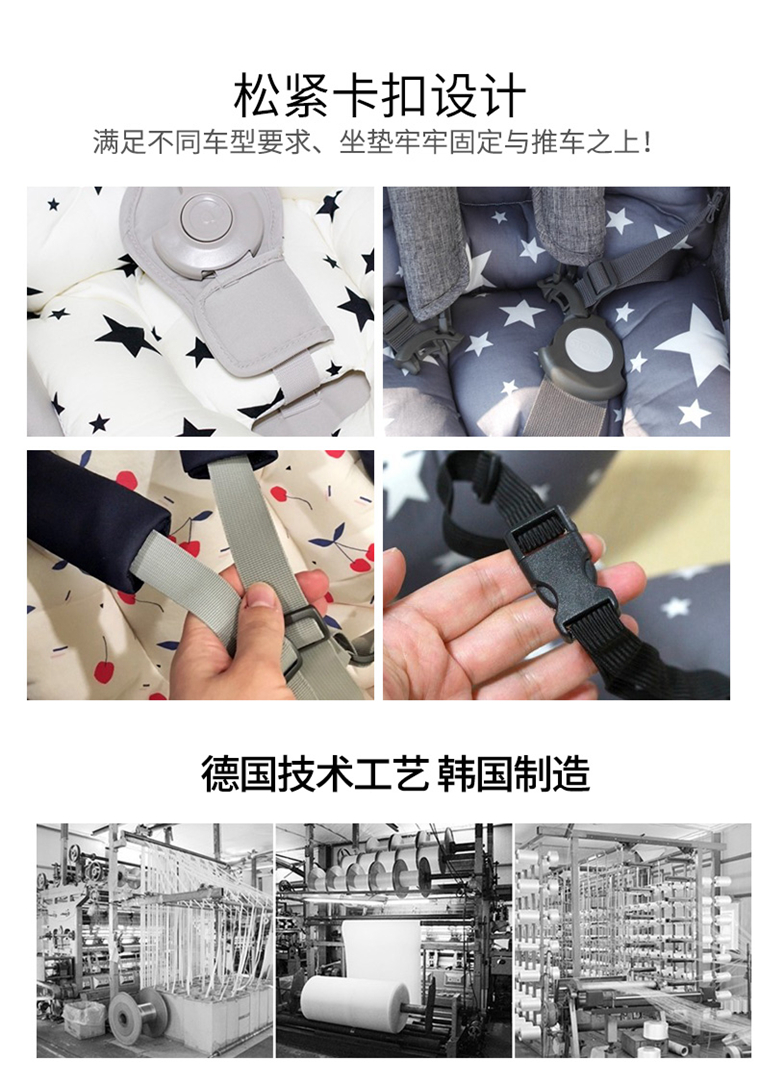 松紧卡扣设计

满足不同车型要求、坐垫牢牢固定与推车之上！

德国技术工艺 韩国制造