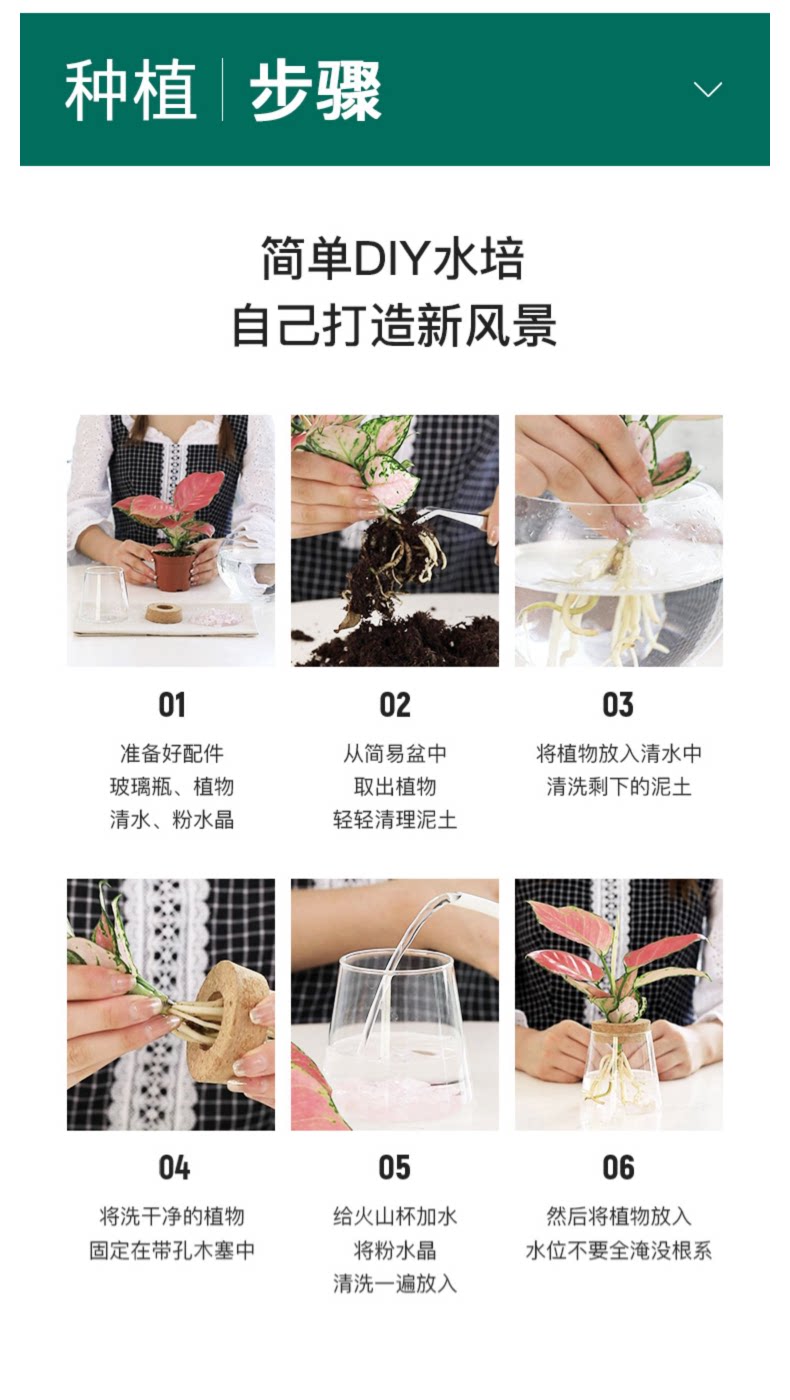 种植 | 步骤

简单DIY水培
自己打造新风景

01
准备好配件
玻璃瓶、植物
清水、粉水晶

02
从简易盆中
取出植物
轻轻清理泥土

03
将植物放入清水中
清洗剩下的泥土

04
将洗干净的植物
固定在带孔木塞中

05
给火山杯加水
将粉水晶
清洗一遍放入

06
然后将植物放入
水位不要全淹没根系