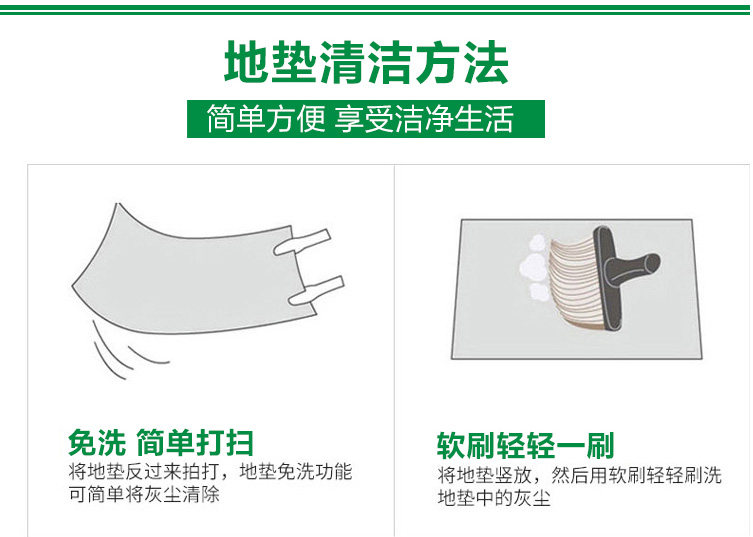 地垫清洁方法

简单方便 享受洁净生活

免洗 简单打扫

将地垫反过来拍打，地垫免洗功能可简单将灰尘清除

软刷轻轻一刷

将地垫竖放，然后用软刷轻轻刷洗地垫中的灰尘