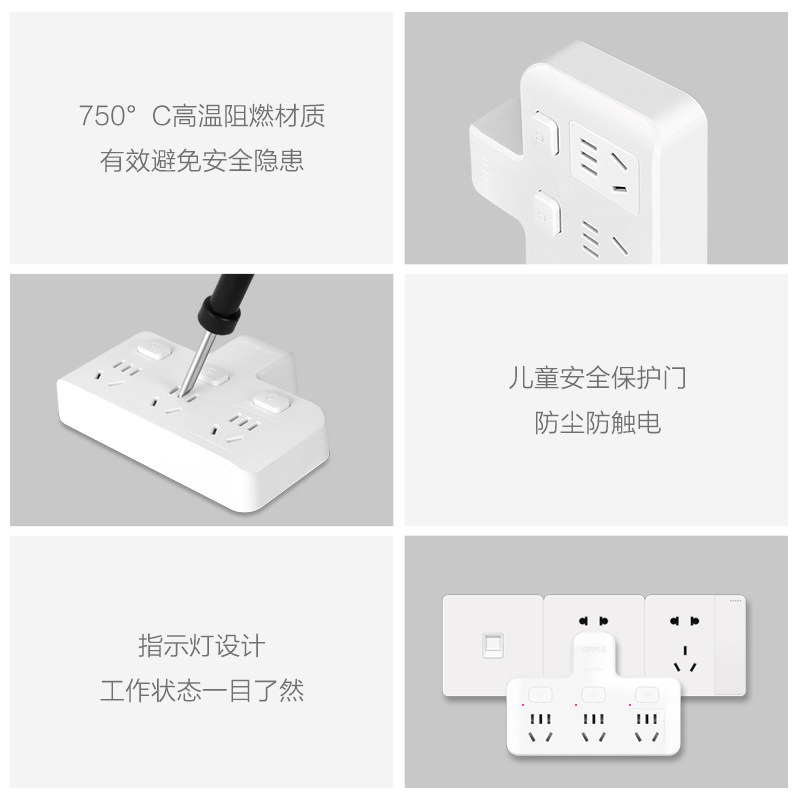 750° C高温阻燃材质
有效避免安全隐患

儿童安全保护门
防尘防触电

指示灯设计
工作状态一目了然

OPPLE