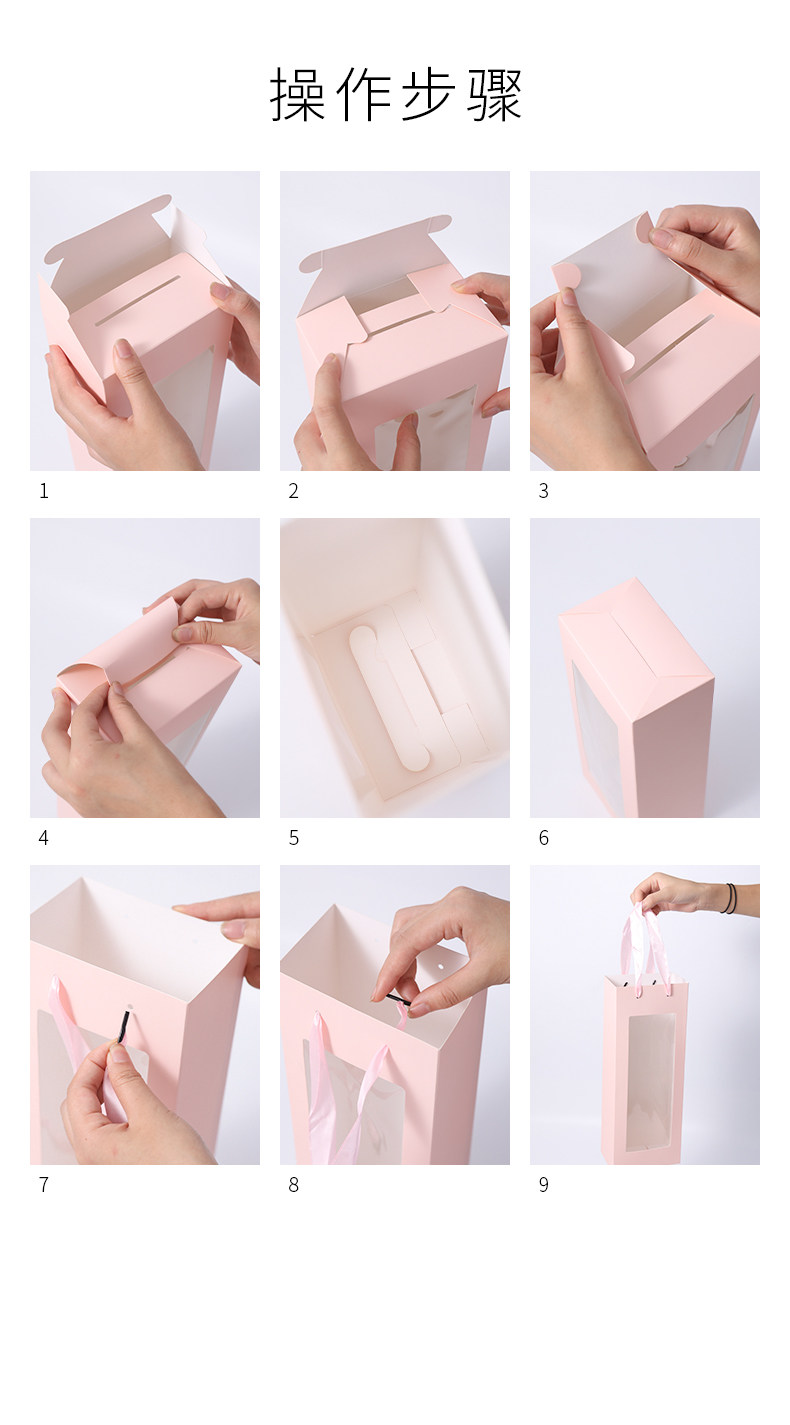 操作步骤

1

2

3

4

5

6

7

8

9