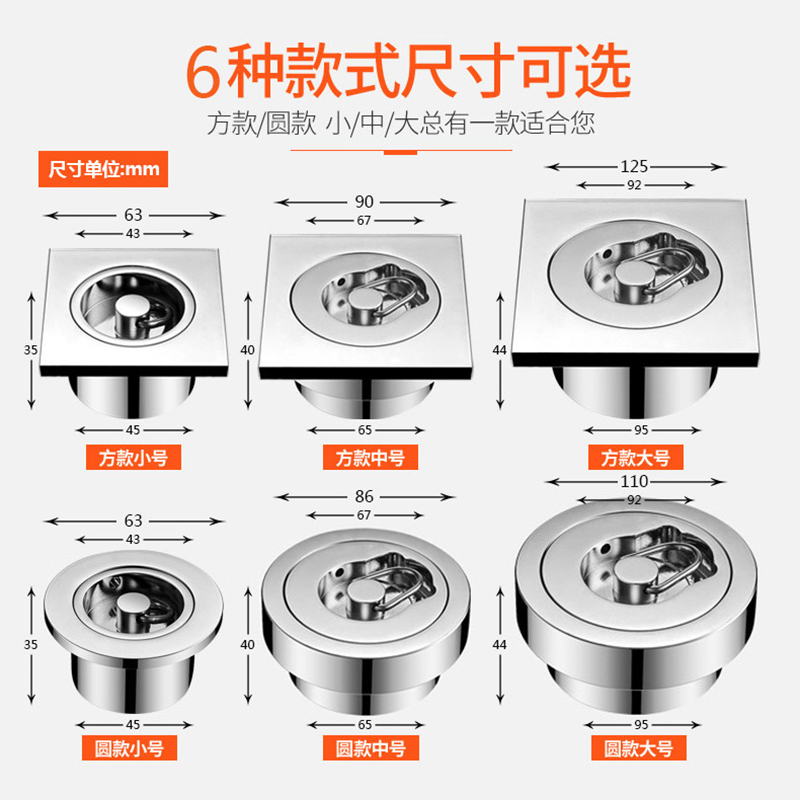 6种款式尺寸可选

方款/圆款 小/中/大总有一款适合您

尺寸单位:mm

63
43
35
45
方款小号

90
67
40
65
方款中号

125
92
44
95
方款大号

63
43
35
45
圆款小号

86
67
40
65
圆款中号

110
92
44
95
圆款大号