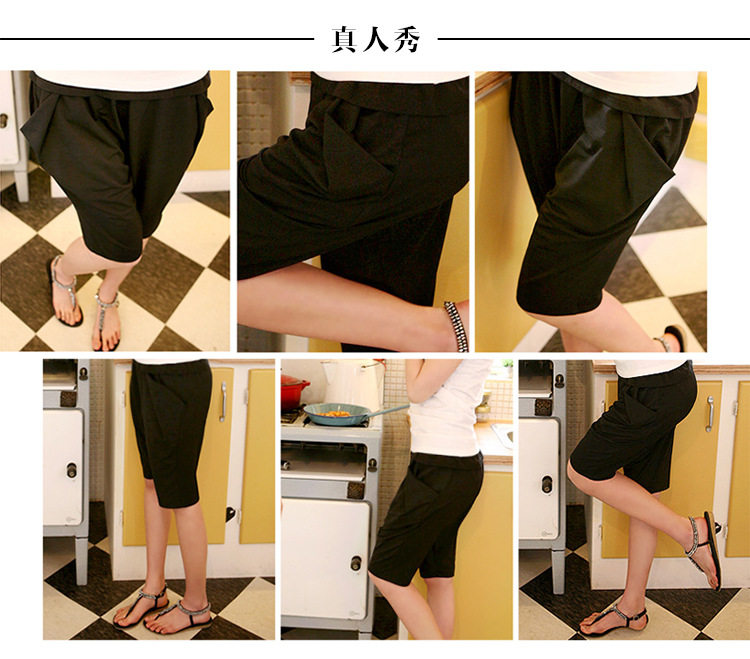 真人秀