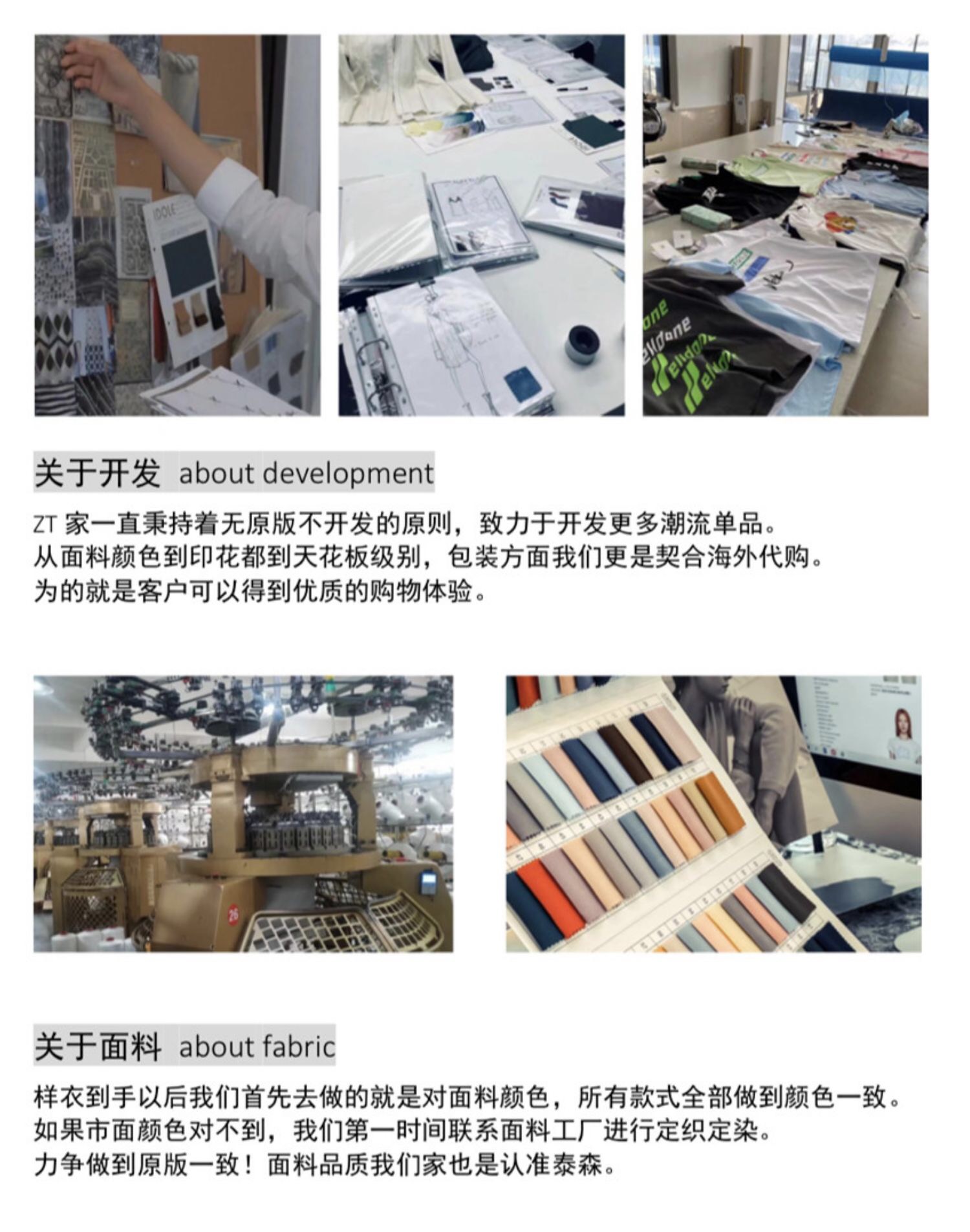 关于开发 about development

ZT 家一直秉持着无原版不开发的原则，致力于开发更多潮流单品。
从面料颜色到印花都到天花板级别，包装方面我们更是契合海外代购。
为的就是客户可以得到优质的购物体验。

关于面料 about fabric

样衣到手以后我们首先去做的就是对面料颜色，所有款式全部做到颜色一致。
如果市面颜色对不到，我们第一时间联系面料工厂进行定织定染。
力争做到原版一致！面料品质我们家也是认准泰森。