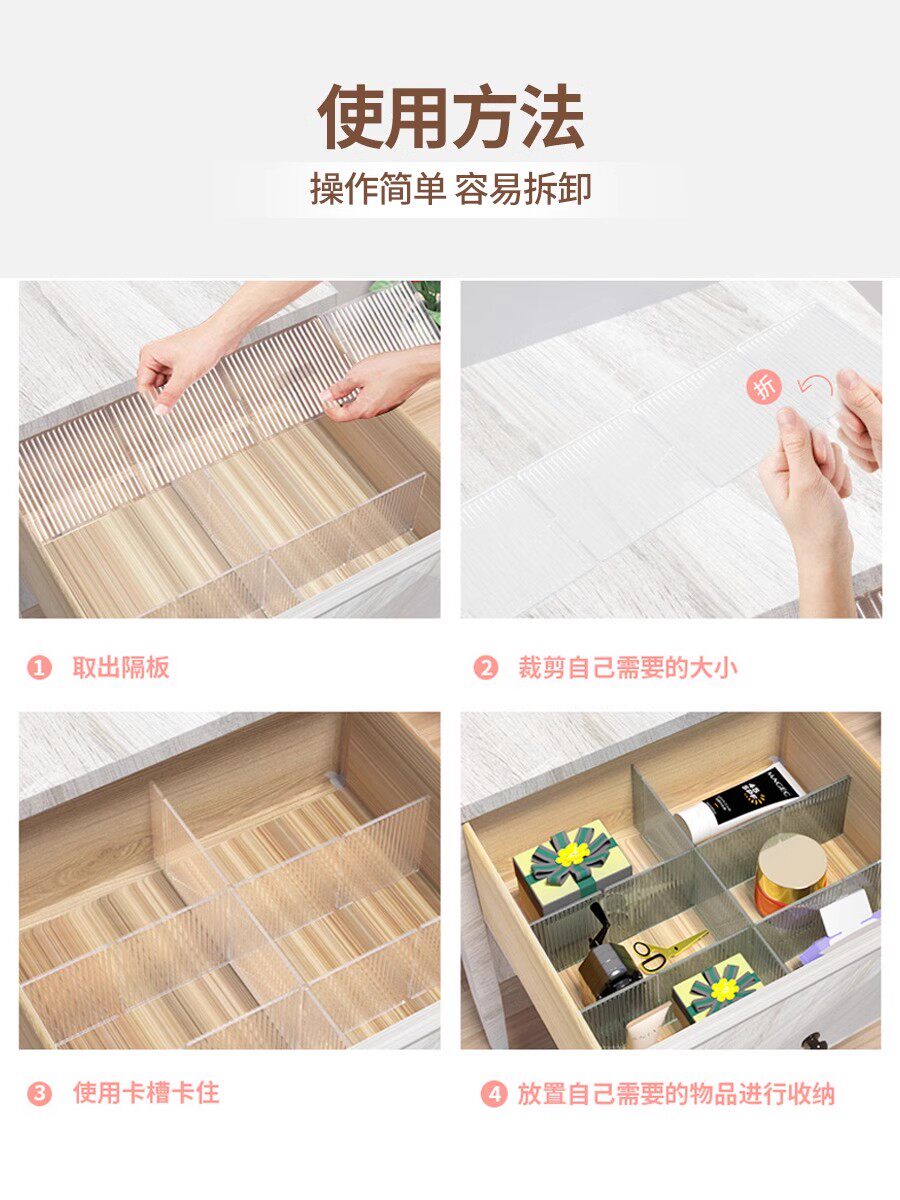 使用方法

操作简单 容易拆卸

折

1 取出隔板

2 裁剪自己需要的大小

MAGIC

3 使用卡槽卡住

4 放置自己需要的物品进行收纳