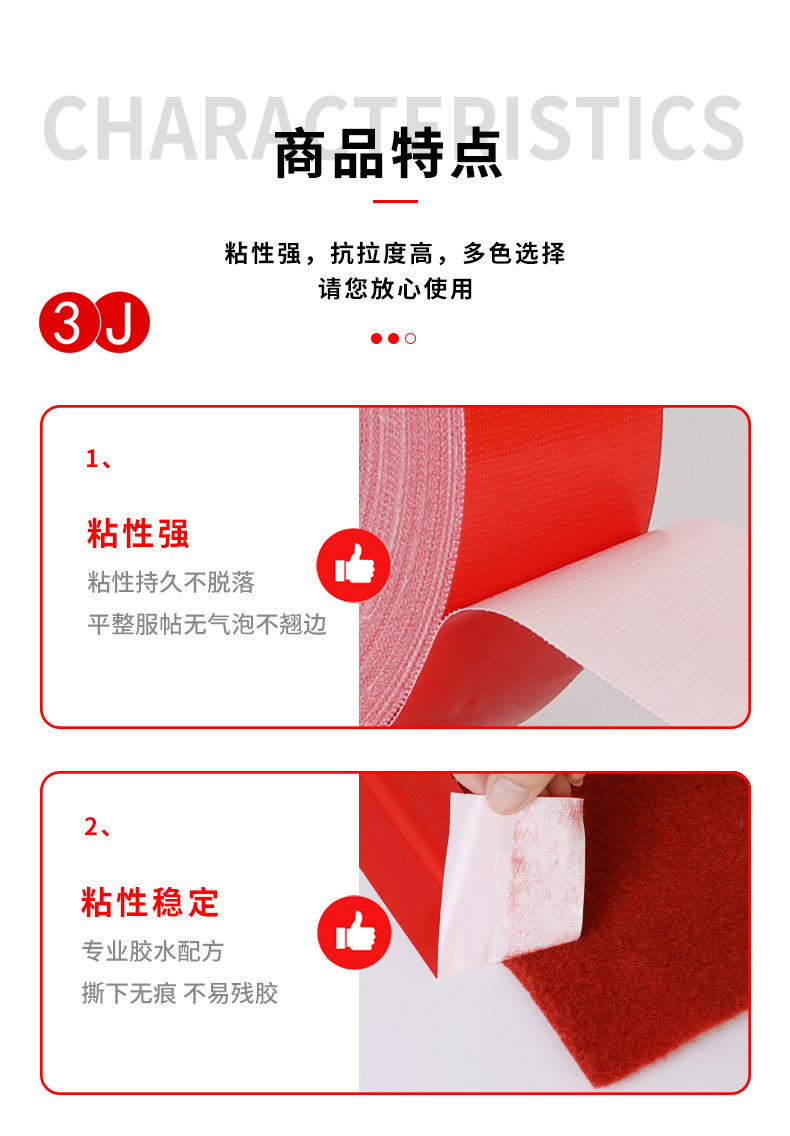 CHARACTERISTICS
商品特点

粘性强，抗拉度高，多色选择
请您放心使用

3J

1、

粘性强
粘性持久不脱落
平整服帖无气泡不翘边

2、

粘性稳定
专业胶水配方
撕下无痕 不易残胶