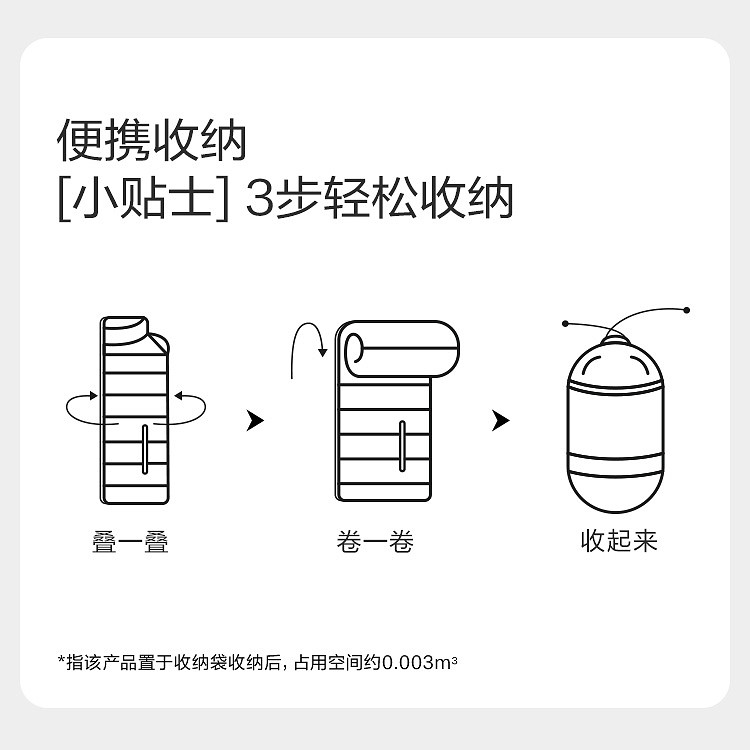 便携收纳
[小贴士] 3步轻松收纳

叠一叠

卷一卷

收起来

*指该产品置于收纳袋收纳后，占用空间约0.003$m^3$