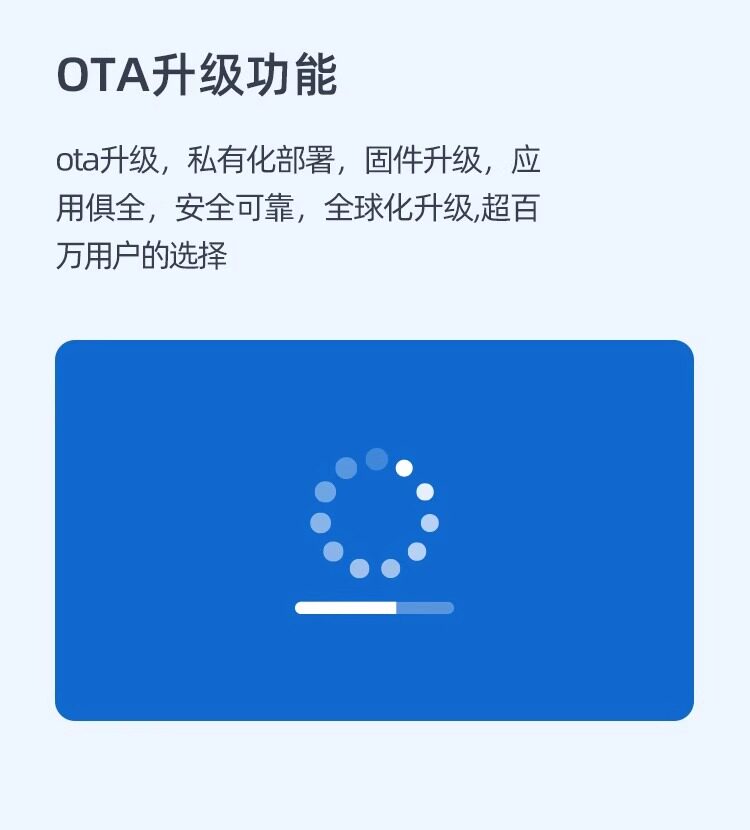 OTA升级功能

ota升级，私有化部署，固件升级，应用俱全，安全可靠，全球化升级,超百万用户的选择