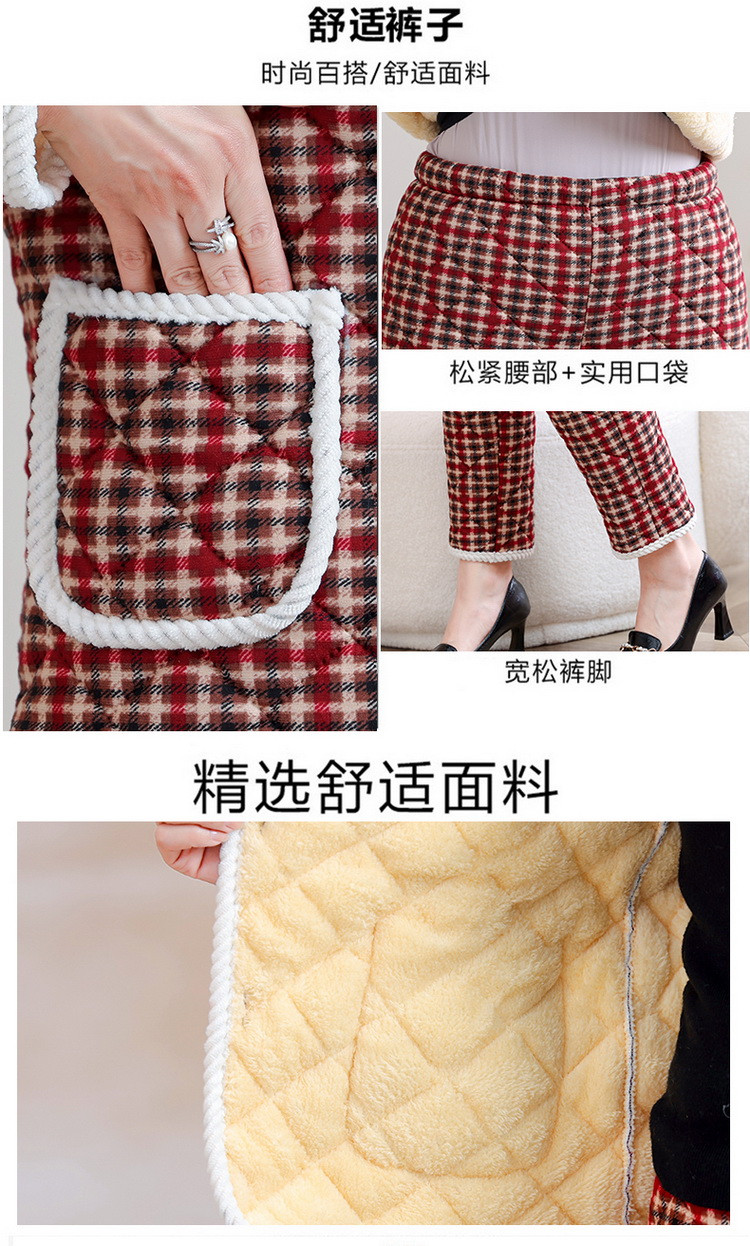 舒适裤子

时尚百搭/舒适面料

松紧腰部+实用口袋

宽松裤脚

精选舒适面料