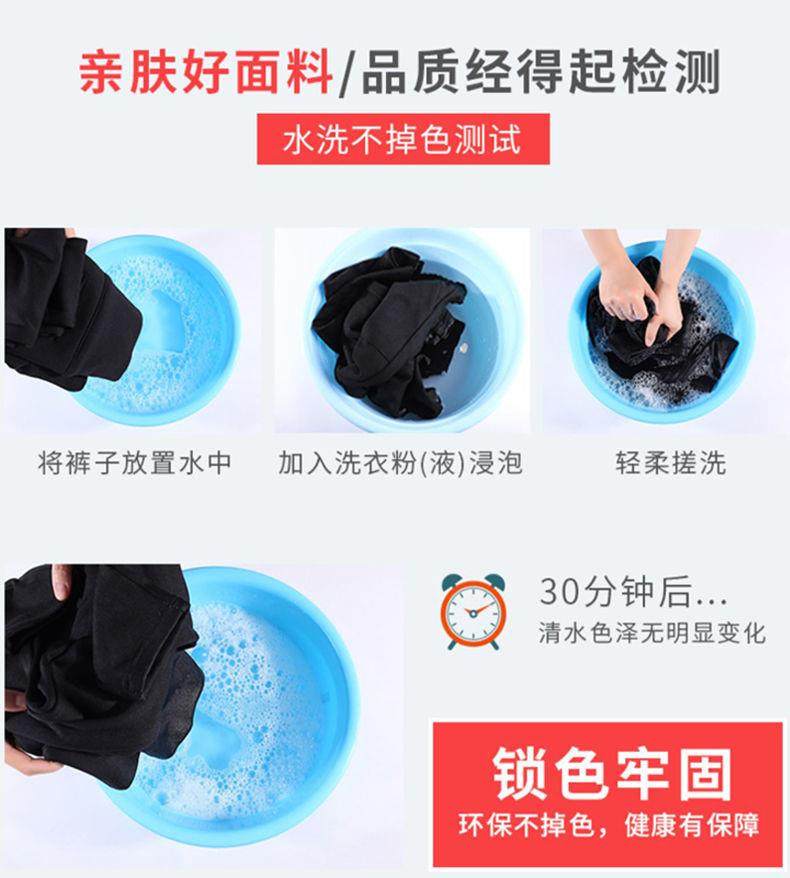 亲肤好面料/品质经得起检测

水洗不掉色测试

将裤子放置水中

加入洗衣粉(液)浸泡

轻柔搓洗

30分钟后...

清水色泽无明显变化

锁色牢固

环保不掉色，健康有保障