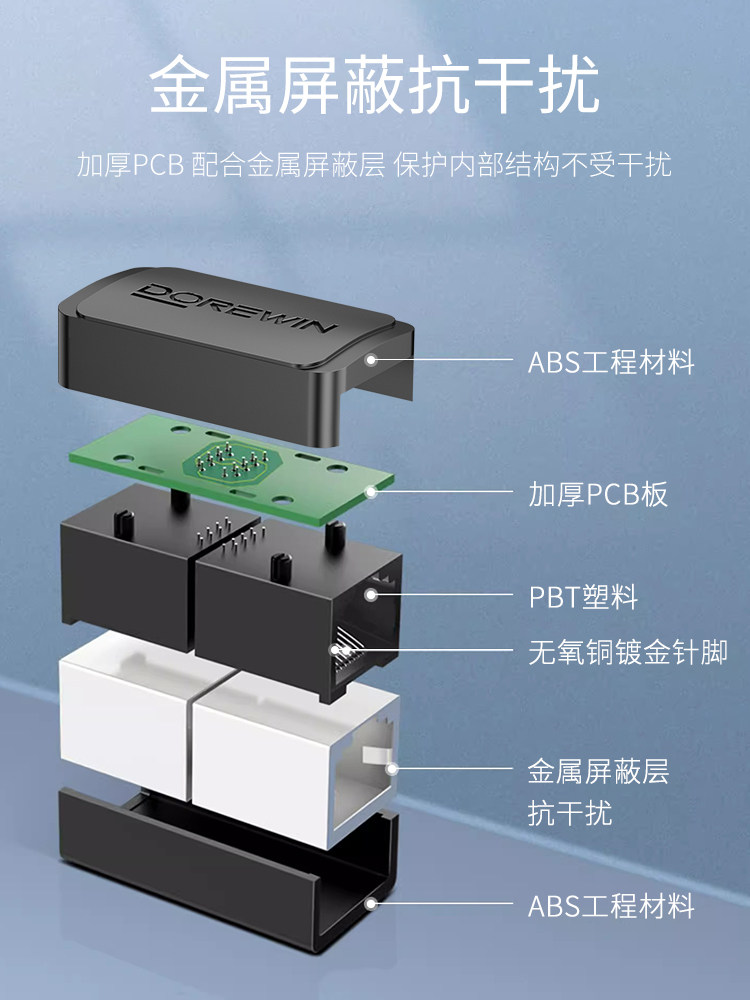 金属屏蔽抗干扰

加厚PCB 配合金属屏蔽层 保护内部结构不受干扰

DOREWIN

ABS工程材料

加厚PCB板

PBT塑料

无氧铜镀金针脚

金属屏蔽层
抗干扰

ABS工程材料