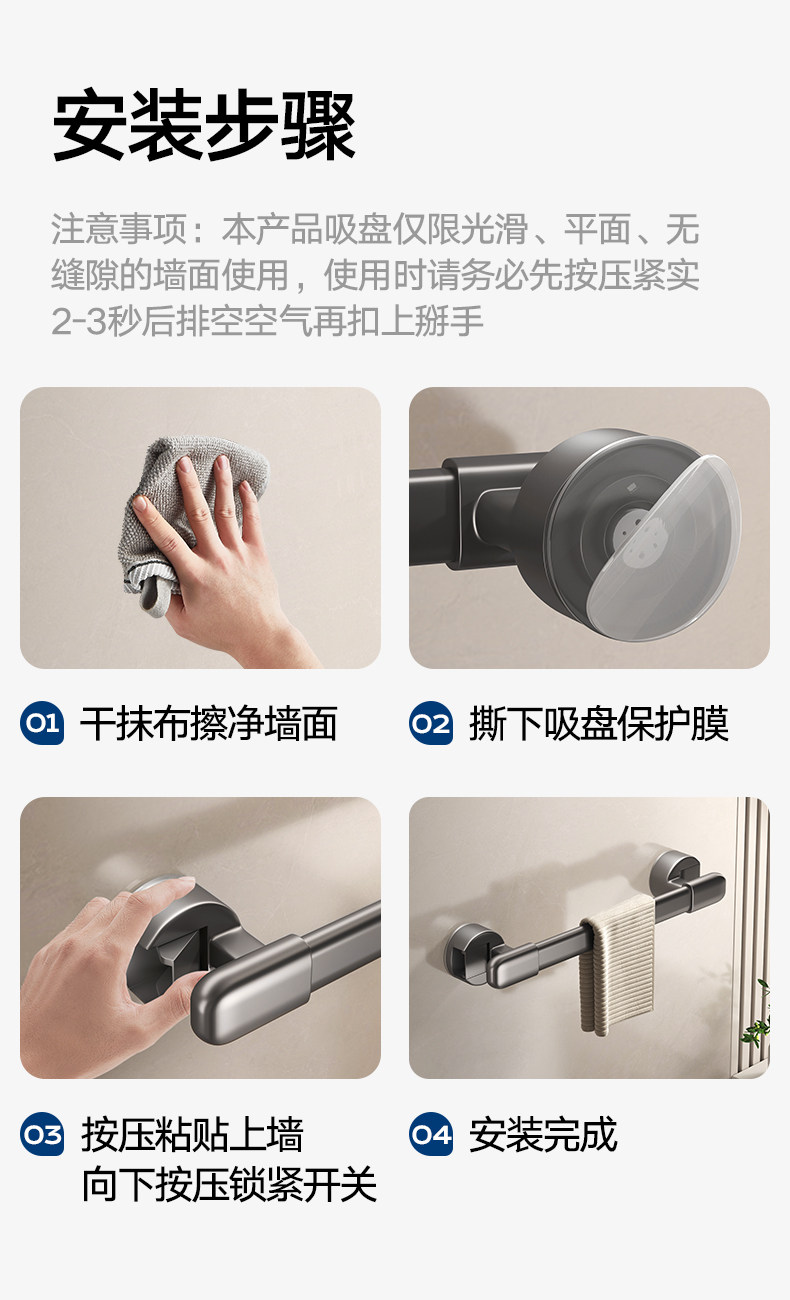 安装步骤

注意事项：本产品吸盘仅限光滑、平面、无缝隙的墙面使用，使用时请务必先按压紧实2-3秒后排空空气再扣上掰手

01 干抹布擦净墙面

02 撕下吸盘保护膜

03 按压粘贴上墙
向下按压锁紧开关

04 安装完成