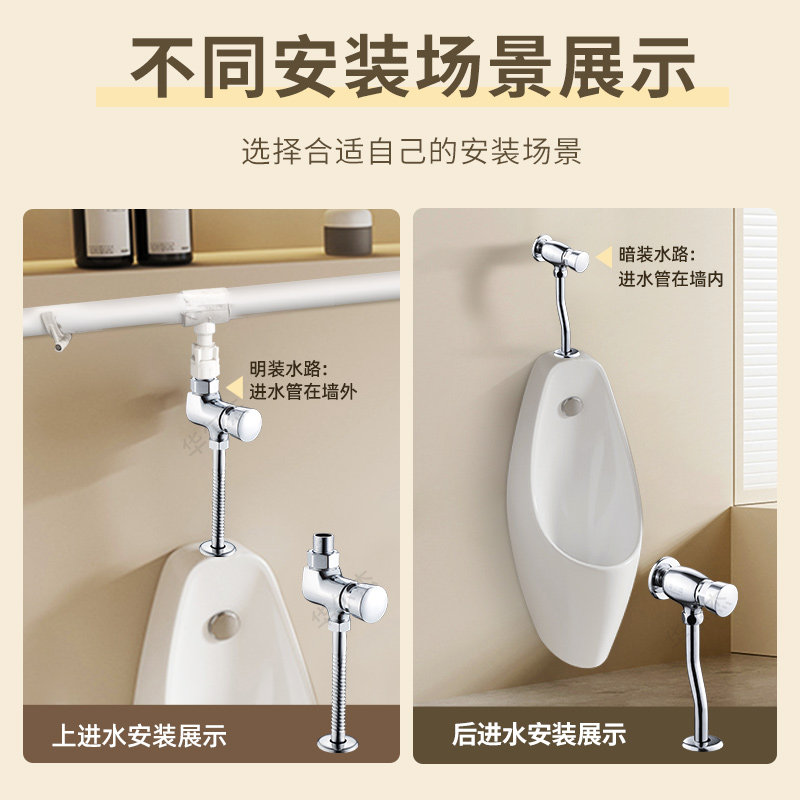 不同安装场景展示

选择合适自己的安装场景

明装水路:
进水管在墙外

上进水安装展示

暗装水路:
进水管在墙内

后进水安装展示